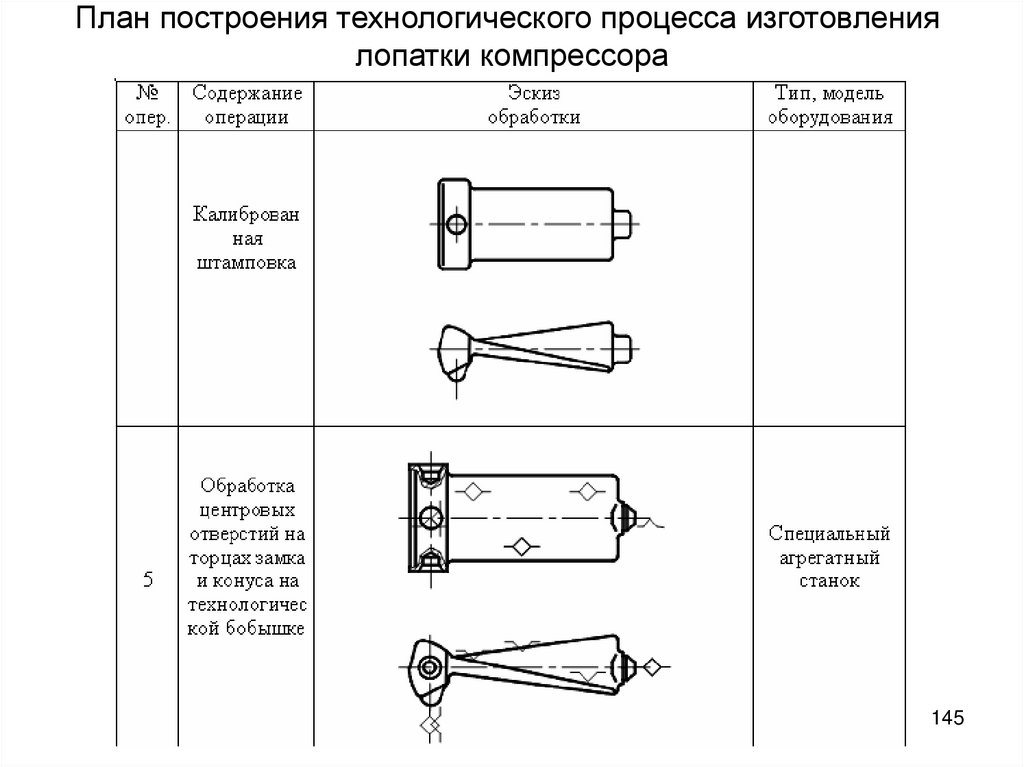 План построения технологического процесса изготовления лопатки компрессора

| № опер. | Содержание операции | Эскиз обработки | Тип, модель оборудования |
|---|---|---|---|
| | Калиброванная штамповка | | |
| 5 | Обработка центровых отверстий на торцах замка и конуса на технологической бобышке | | Специальный агрегатный станок |

145