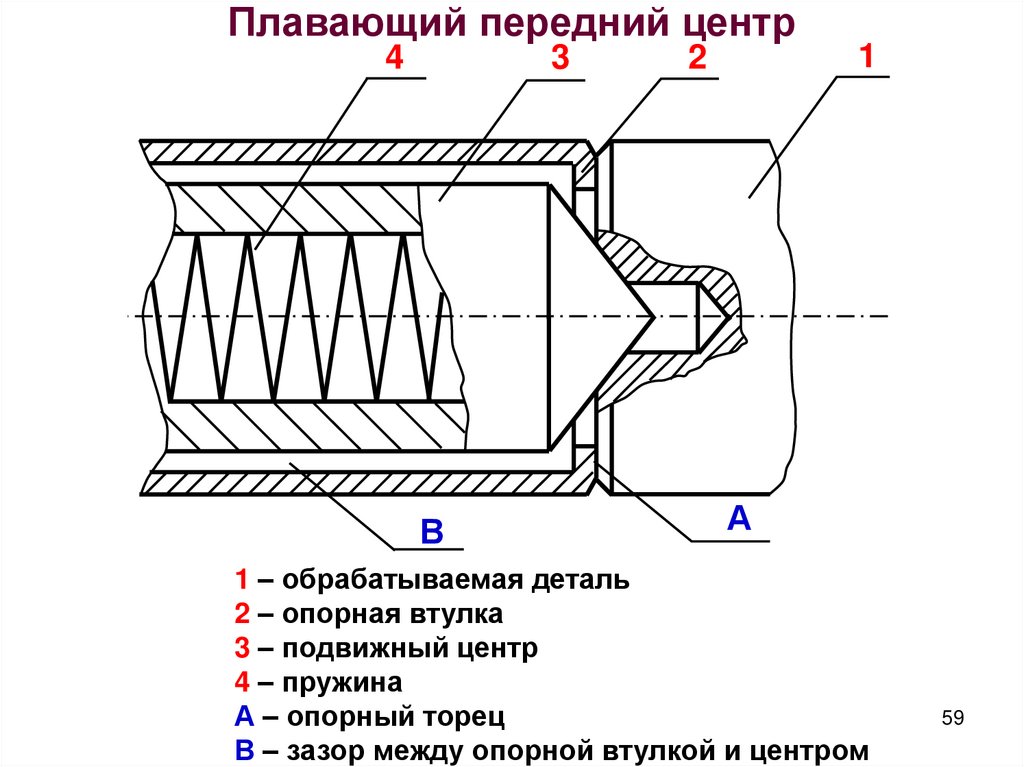 Плавающий передний центр

4

3

2

1

В

А

1 – обрабатываемая деталь
2 – опорная втулка
3 – подвижный центр
4 – пружина
А – опорный торец
В – зазор между опорной втулкой и центром

59