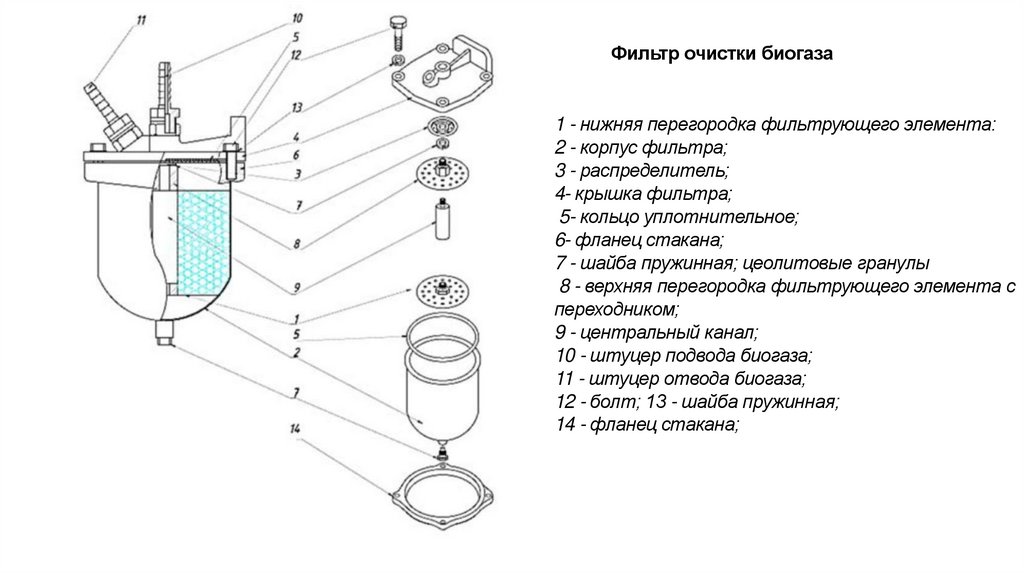 11
10
5
12
13
4
6
3
7
8
9
1
5
2
7
14

Фильтр очистки биогаза

1 - нижняя перегородка фильтрующего элемента:
2 - корпус фильтра;
3 - распределитель;
4- крышка фильтра;
5- кольцо уплотнительное;
6- фланец стакана;
7 - шайба пружинная; цеолитовые гранулы
8 - верхняя перегородка фильтрующего элемента с переходником;
9 - центральный канал;
10 - штуцер подвода биогаза;
11 - штуцер отвода биогаза;
12 - болт; 13 - шайба пружинная;
14 - фланец стакана;