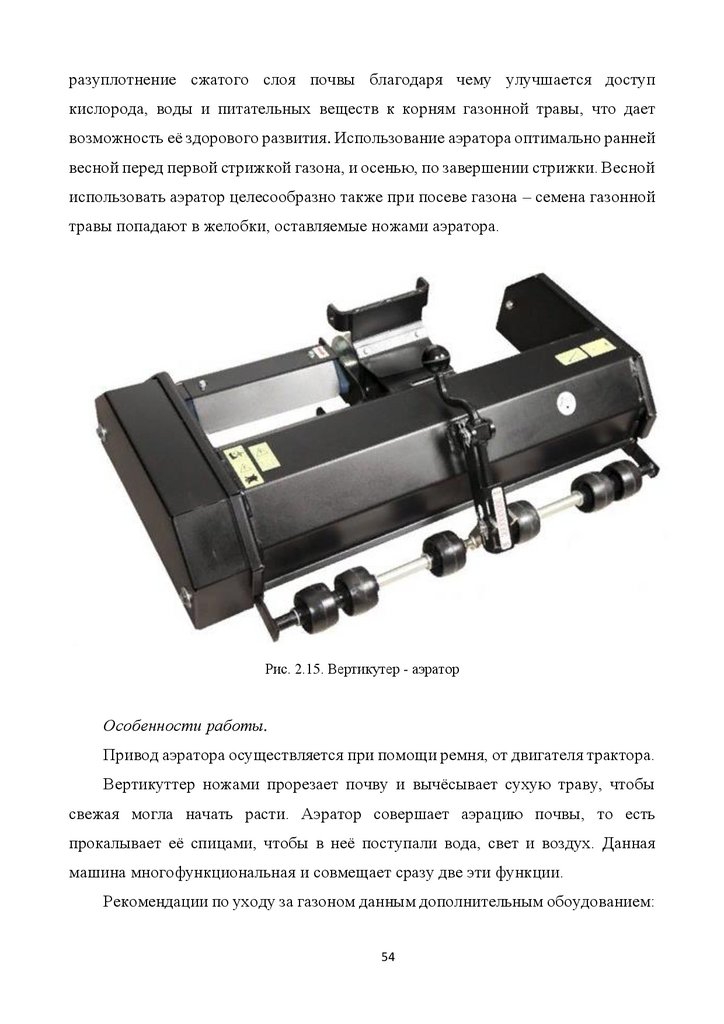 разуплотнение сжатого слоя почвы благодаря чему улучшается доступ кислорода, воды и питательных веществ к корням газонной травы, что дает возможность её здорового развития. Использование аэратора оптимально ранней весной перед первой стрижкой газона, и осенью, по завершении стрижки. Весной использовать аэратор целесообразно также при посеве газона – семена газонной травы попадают в желобки, оставляемые ножами аэратора.

Рис. 2.15. Вертикутер - аэратор

Особенности работы.

Привод аэратора осуществляется при помощи ремня, от двигателя трактора.

Вертикуттер ножами прорезает почву и вычёсывает сухую траву, чтобы свежая могла начать расти. Аэратор совершает аэрацию почвы, то есть прокалывает её спицами, чтобы в неё поступали вода, свет и воздух. Данная машина многофункциональная и совмещает сразу две эти функции.

Рекомендации по уходу за газоном данным дополнительным обоудованием:

54