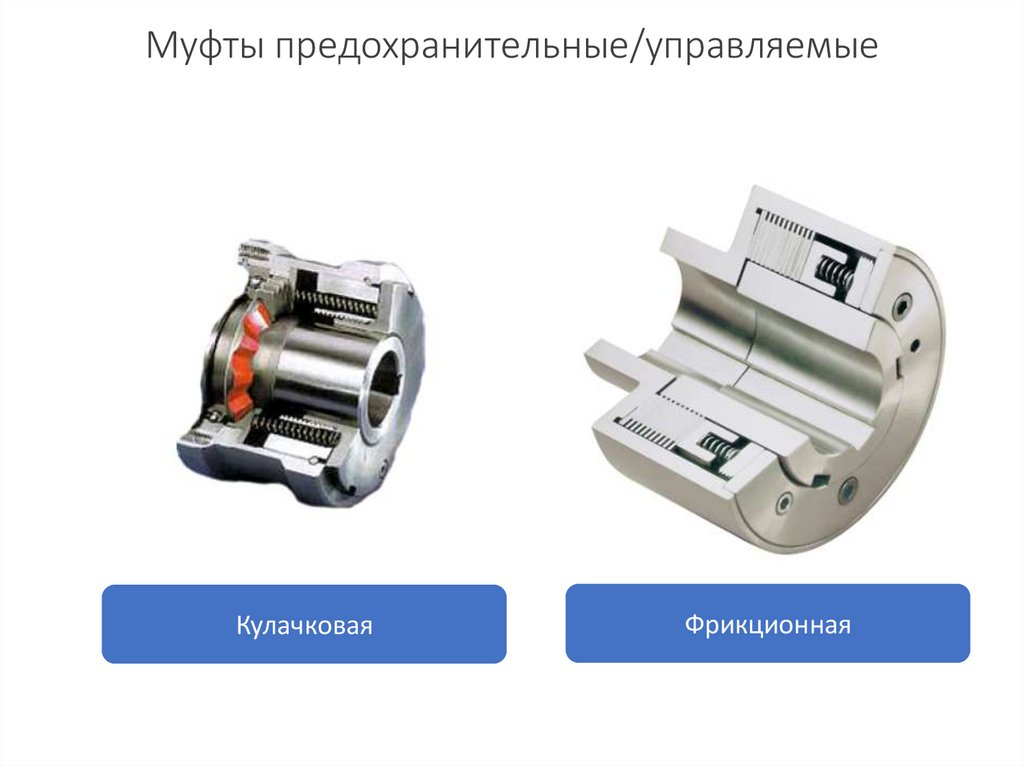 Муфты предохранительные/управляемые

Кулачковая

Фрикционная