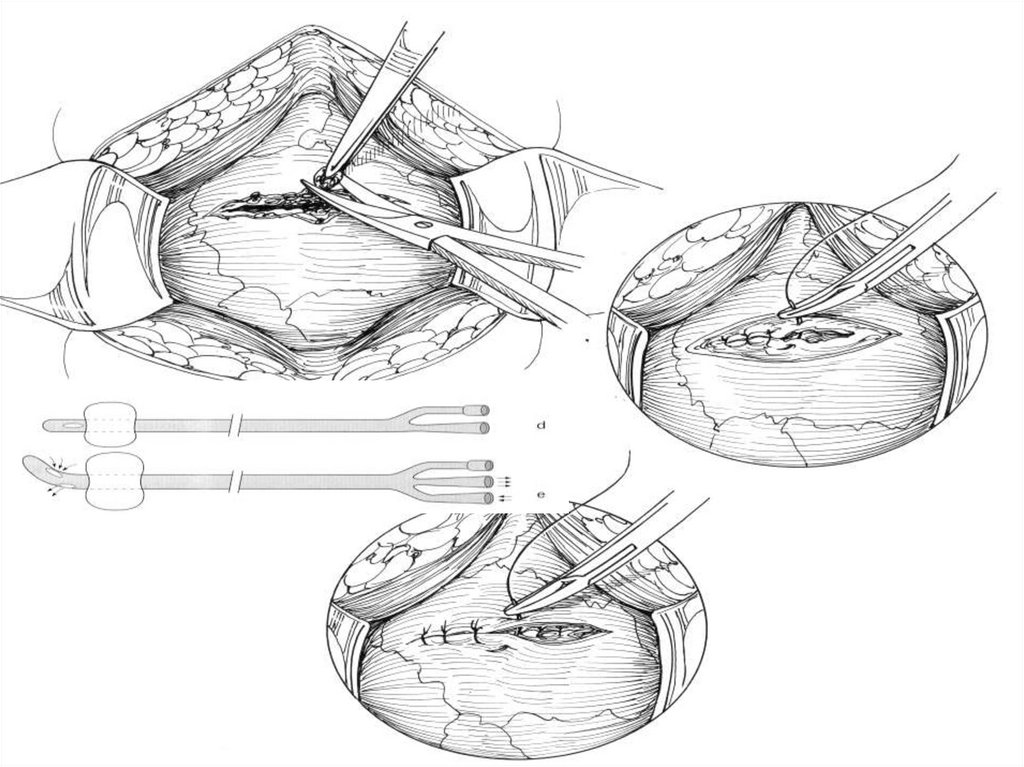 d

e