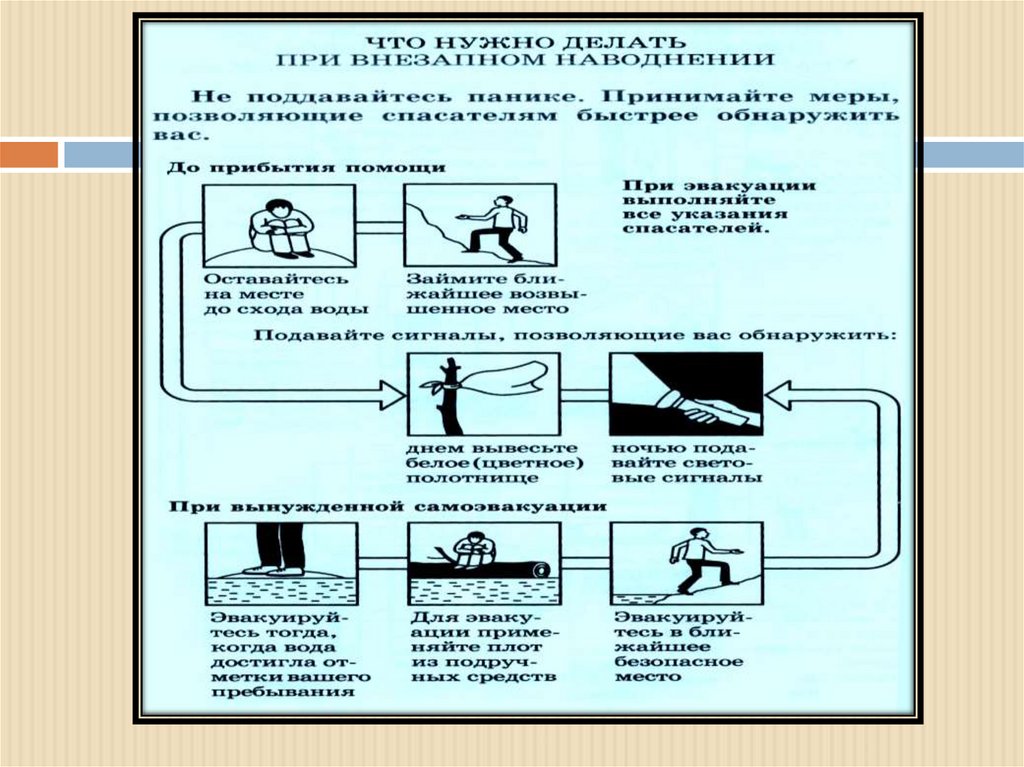 ЧТО НУЖНО ДЕЛАТЬ
ПРИ ВНЕЗАПНОМ НАВОДНЕНИИ

Не поддавайтесь панике. Принимайте меры, позволяющие спасателям быстрее обнаружить вас.

До прибытия помощи

Оставайтесь на месте до схода воды

Займите ближайшее возвышенное место

При эвакуации выполняйте все указания спасателей.

Подавайте сигналы, позволяющие вас обнаружить:

днем вывесьте белое (цветное) полотнище

ночью подавайте световые сигналы

При вынужденной самоэвакуации

Эвакуируйтесь тогда, когда вода достигла отметки вашего пребывания

Для эвакуации применяйте плот из подручных средств

Эвакуируйтесь в ближайшее безопасное место