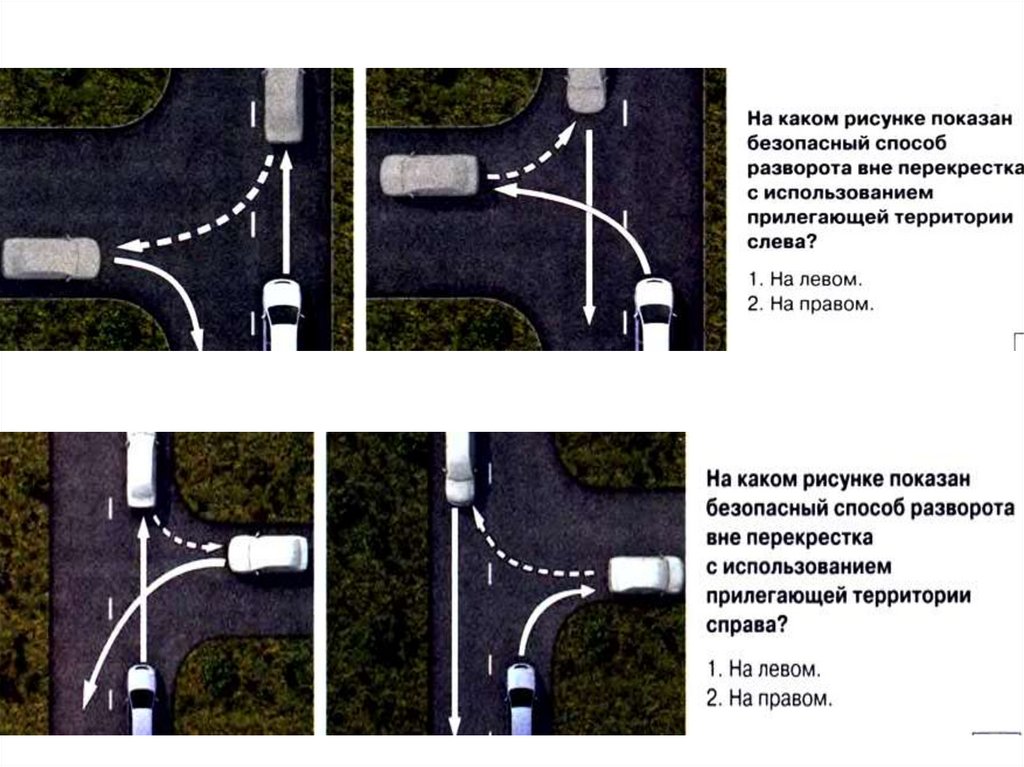 На каком рисунке показан безопасный способ разворота вне перекрестка с использованием прилегающей территории слева?

1. На левом.
2. На правом.

На каком рисунке показан безопасный способ разворота вне перекрестка с использованием прилегающей территории справа?

1. На левом.
2. На правом.