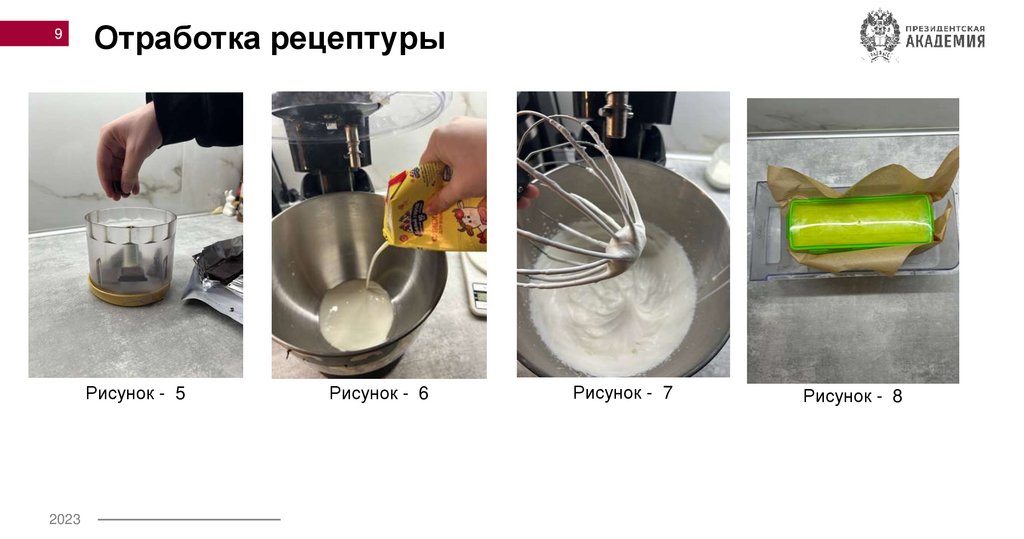 9

Отработка рецептуры

ПРЕЗИДЕНТСКАЯ АКАДЕМИЯ

Рисунок - 5

Рисунок - 6

Рисунок - 7

Рисунок - 8

2023