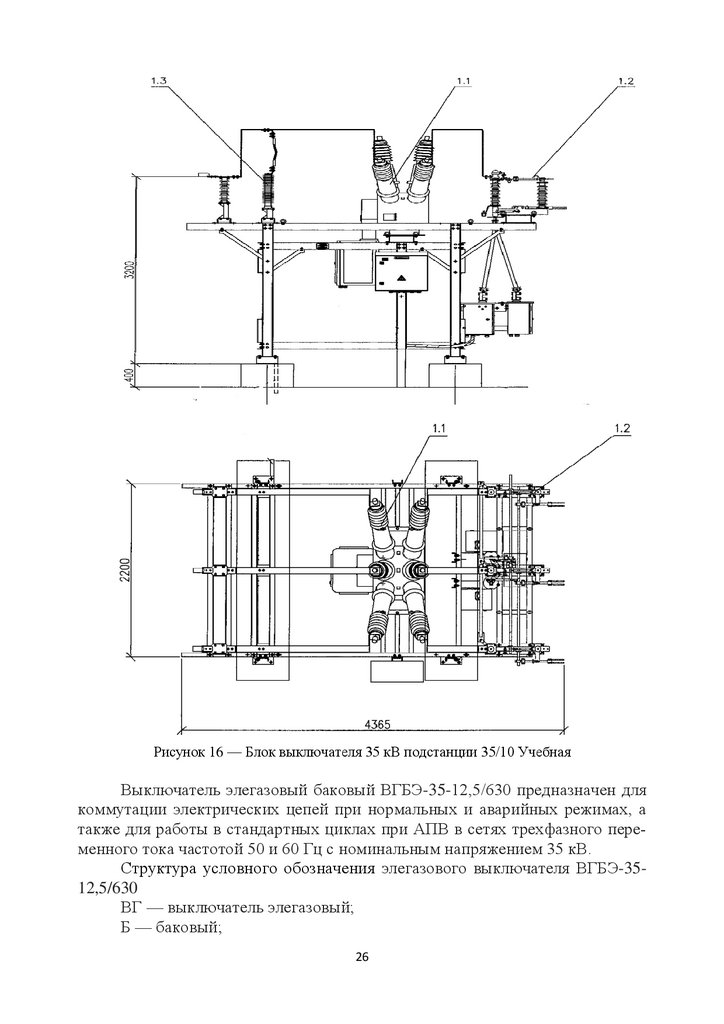 1.3

1.1

1.2

3200

400

1.1

1.2

2200

4365

Рисунок 16 — Блок выключателя 35 кВ подстанции 35/10 Учебная

Выключатель элегазовый баковый ВГБЭ-35-12,5/630 предназначен для коммутации электрических цепей при нормальных и аварийных режимах, а также для работы в стандартных циклах при АПВ в сетях трехфазного переменного тока частотой 50 и 60 Гц с номинальным напряжением 35 кВ.

Структура условного обозначения элегазового выключателя ВГБЭ-35-12,5/630

ВГ — выключатель элегазовый;

Б — баковый;

26