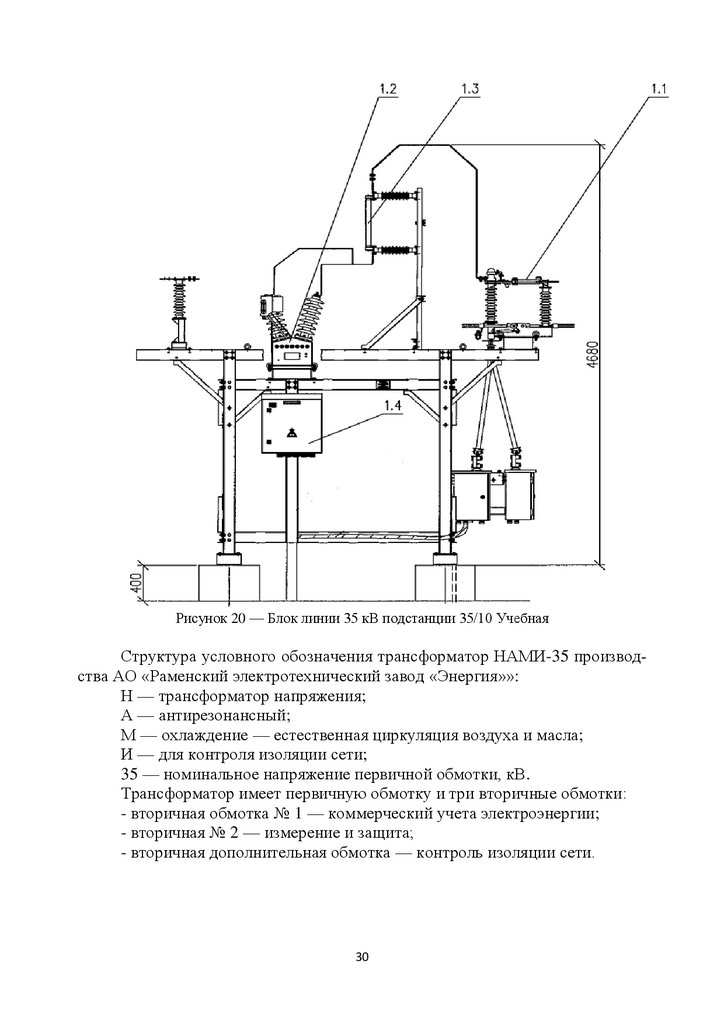 1.2
1.3
1.1
1.4
4680
400

Рисунок 20 — Блок линии 35 кВ подстанции 35/10 Учебная

Структура условного обозначения трансформатор НАМИ-35 производства АО «Раменский электротехнический завод «Энергия»»:
Н — трансформатор напряжения;
А — антирезонансный;
М — охлаждение — естественная циркуляция воздуха и масла;
И — для контроля изоляции сети;
35 — номинальное напряжение первичной обмотки, кВ.
Трансформатор имеет первичную обмотку и три вторичные обмотки:
- вторичная обмотка № 1 — коммерческий учета электроэнергии;
- вторичная № 2 — измерение и защита;
- вторичная дополнительная обмотка — контроль изоляции сети.

30