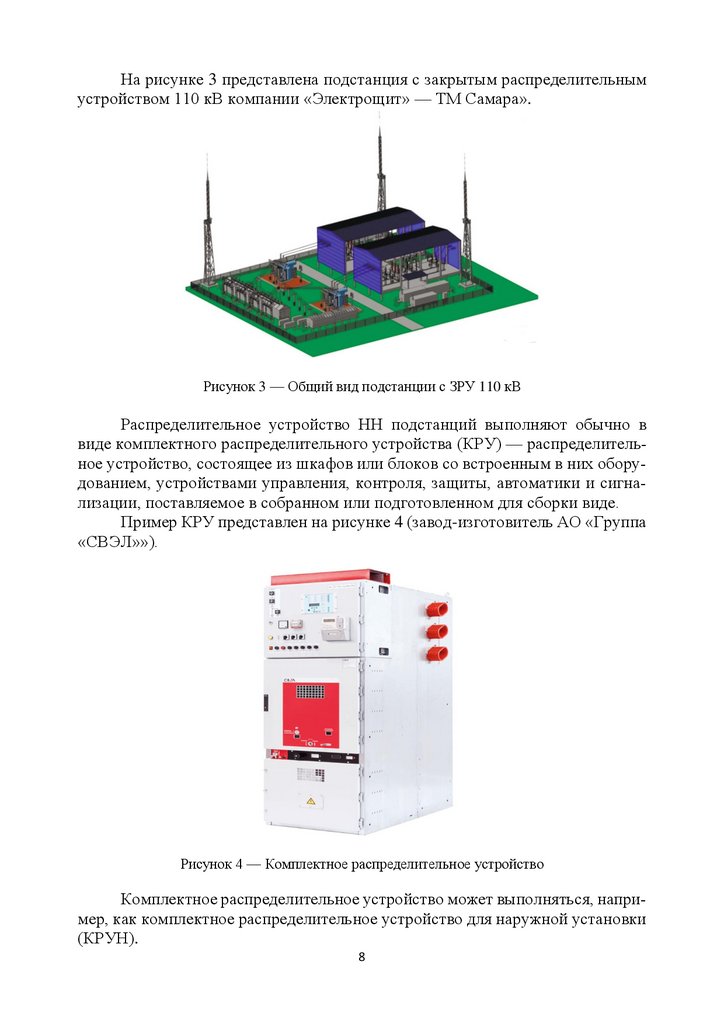 На рисунке 3 представлена подстанция с закрытым распределительным устройством 110 кВ компании «Электрощит» — ТМ Самара».

Рисунок 3 — Общий вид подстанции с ЗРУ 110 кВ

Распределительное устройство НН подстанций выполняют обычно в виде комплектного распределительного устройства (КРУ) — распределительное устройство, состоящее из шкафов или блоков со встроенным в них оборудованием, устройствами управления, контроля, защиты, автоматики и сигнализации, поставляемое в собранном или подготовленном для сборки виде.

Пример КРУ представлен на рисунке 4 (завод-изготовитель АО «Группа «СВЭЛ»»).

Рисунок 4 — Комплектное распределительное устройство

Комплектное распределительное устройство может выполняться, например, как комплектное распределительное устройство для наружной установки (КРУН).

8