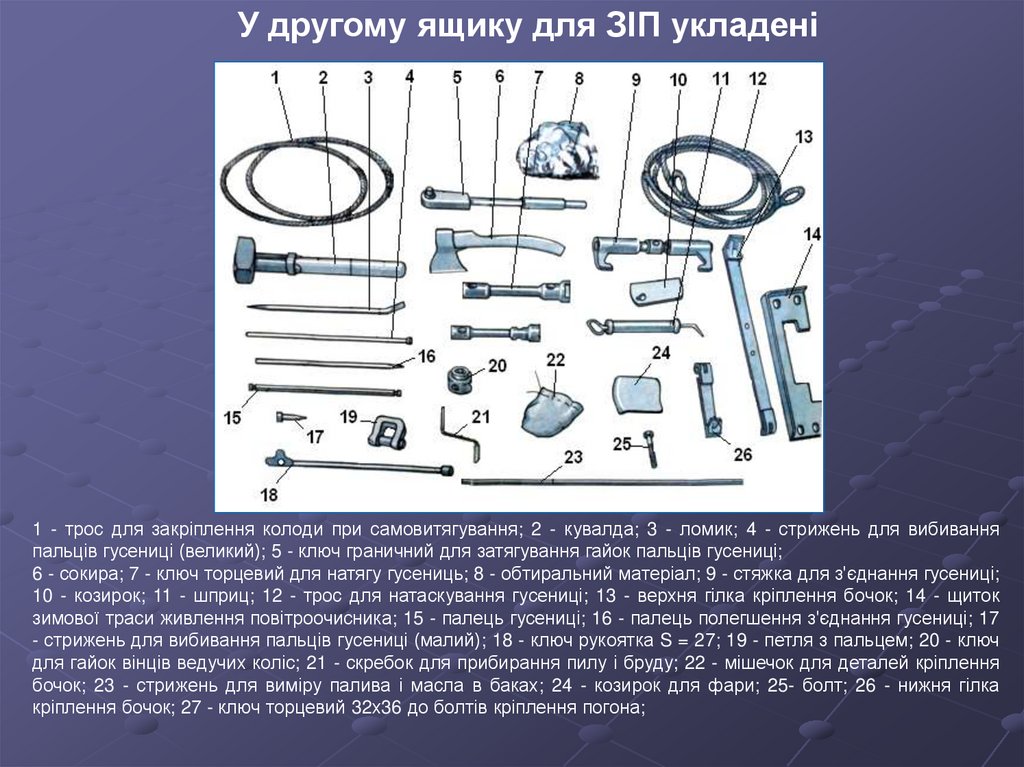 У другому ящику для ЗІП укладені

1 2 3 4 5 6 7 8 9 10 11 12 13 14 15 16 17 18 19 20 21 22 23 24 25 26

1 - трос для закріплення колоди при самовитягування; 2 - кувалда; 3 - ломик; 4 - стрижень для вибивання пальців гусениці (великий); 5 - ключ граничний для затягування гайок пальців гусениці;
6 - сокира; 7 - ключ торцевий для натягу гусениць; 8 - обтиральний матеріал; 9 - стяжка для з'єднання гусениці; 10 - козирок; 11 - шприц; 12 - трос для натаскування гусениці; 13 - верхня гілка кріплення бочок; 14 - щиток зимової траси живлення повітроочисника; 15 - палець гусениці; 16 - палець полегшення з'єднання гусениці; 17 - стрижень для вибивання пальців гусениці (малий); 18 - ключ рукоятка S = 27; 19 - петля з пальцем; 20 - ключ для гайок вінців ведучих коліс; 21 - скребок для прибирання пилу і бруду; 22 - мішечок для деталей кріплення бочок; 23 - стрижень для виміру палива і масла в баках; 24 - козирок для фари; 25- болт; 26 - нижня гілка кріплення бочок; 27 - ключ торцевий 32х36 до болтів кріплення погона;