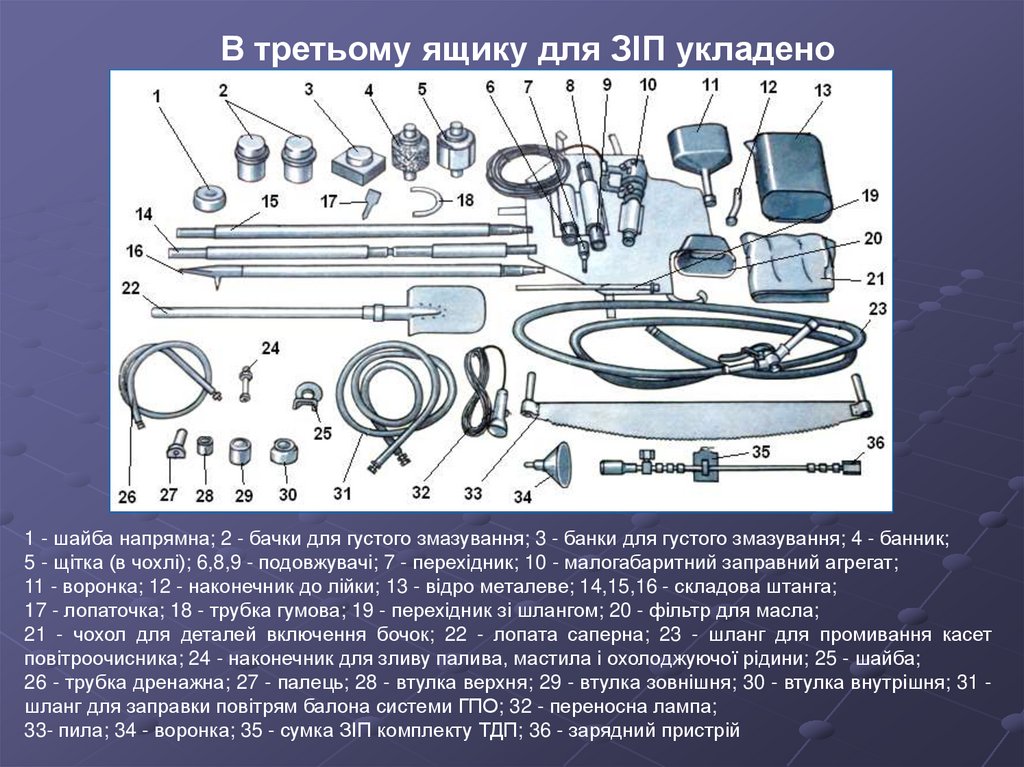 В третьому ящику для ЗІП укладено

1 2 3 4 5 6 7 8 9 10 11 12 13 14 15 16 17 18 19 20 21 22 23 24 25 26 27 28 29 30 31 32 33 34 35 36

1 - шайба напрямна; 2 - бачки для густого змазування; 3 - банки для густого змазування; 4 - банник; 5 - щітка (в чохлі); 6,8,9 - подовжувачі; 7 - перехідник; 10 - малогабаритний заправний агрегат; 11 - воронка; 12 - наконечник до лійки; 13 - відро металеве; 14,15,16 - складова штанга; 17 - лопаточка; 18 - трубка гумова; 19 - перехідник зі шлангом; 20 - фільтр для масла; 21 - чохол для деталей включення бочок; 22 - лопата саперна; 23 - шланг для промивання касет повітроочисника; 24 - наконечник для зливу палива, мастила і охолоджуючої рідини; 25 - шайба; 26 - трубка дренажна; 27 - палець; 28 - втулка верхня; 29 - втулка зовнішня; 30 - втулка внутрішня; 31 - шланг для заправки повітрям балона системи ГПО; 32 - переносна лампа; 33- пила; 34 - воронка; 35 - сумка ЗІП комплекту ТДП; 36 - зарядний пристрій