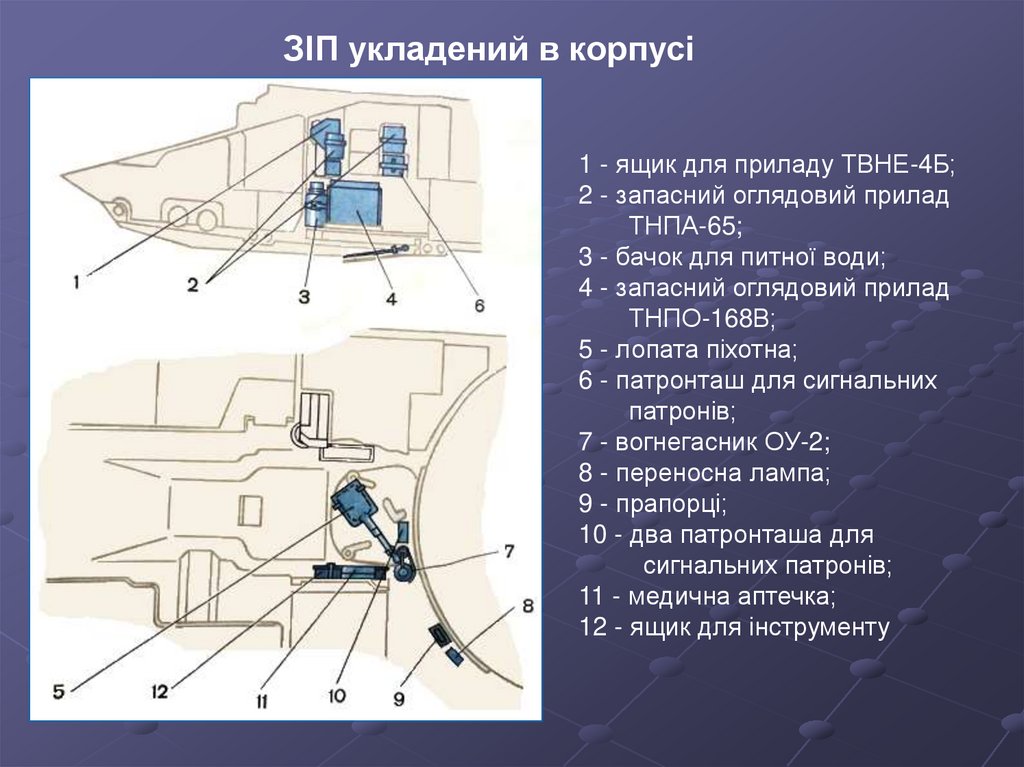 ЗІП укладений в корпусі

1 2 3 4 6

5 12 11 10 9 7 8

1 - ящик для приладу ТВНЕ-4Б;
2 - запасний оглядовий прилад ТНПА-65;
3 - бачок для питної води;
4 - запасний оглядовий прилад ТНПО-168В;
5 - лопата піхотна;
6 - патронташ для сигнальних патронів;
7 - вогнегасник ОУ-2;
8 - переносна лампа;
9 - прапорці;
10 - два патронташа для сигнальних патронів;
11 - медична аптечка;
12 - ящик для інструменту