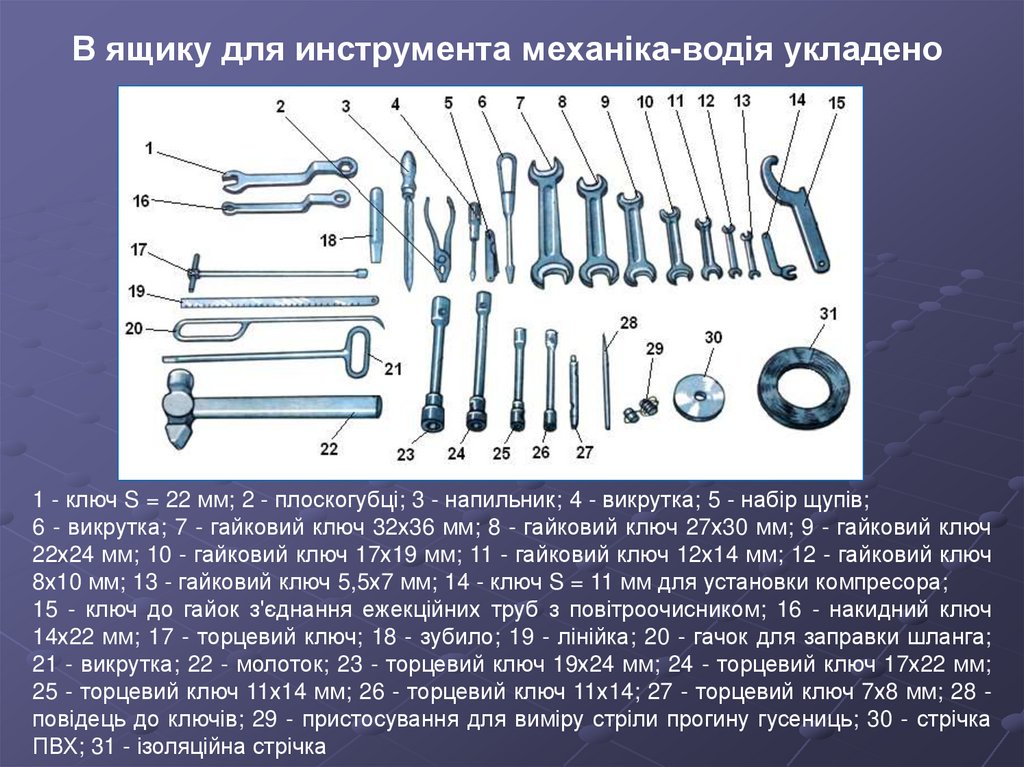 В ящику для инструмента механіка-водія укладено

2 3 4 5 6 7 8 9 10 11 12 13 14 15
1
16
18
17
19
20
21
22
23 24 25 26 27
28
29
30
31

1 - ключ S = 22 мм; 2 - плоскогубці; 3 - напильник; 4 - викрутка; 5 - набір щупів;
6 - викрутка; 7 - гайковий ключ 32х36 мм; 8 - гайковий ключ 27х30 мм; 9 - гайковий ключ 22х24 мм; 10 - гайковий ключ 17х19 мм; 11 - гайковий ключ 12х14 мм; 12 - гайковий ключ 8х10 мм; 13 - гайковий ключ 5,5х7 мм; 14 - ключ S = 11 мм для установки компресора;
15 - ключ до гайок з'єднання ежекційних труб з повітроочисником; 16 - накидний ключ 14х22 мм; 17 - торцевий ключ; 18 - зубило; 19 - лінійка; 20 - гачок для заправки шланга; 21 - викрутка; 22 - молоток; 23 - торцевий ключ 19х24 мм; 24 - торцевий ключ 17х22 мм; 25 - торцевий ключ 11х14 мм; 26 - торцевий ключ 11х14; 27 - торцевий ключ 7х8 мм; 28 - повідець до ключів; 29 - пристосування для виміру стріли прогину гусениць; 30 - стрічка ПВХ; 31 - ізоляційна стрічка