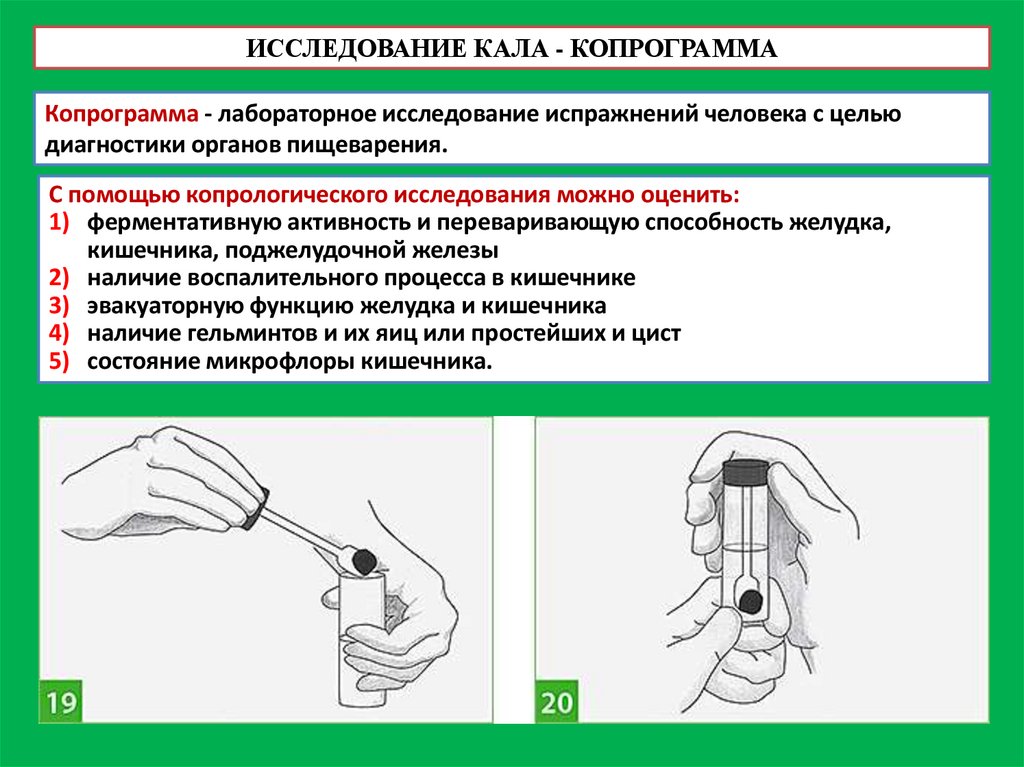 ИССЛЕДОВАНИЕ КАЛА - КОПРОГРАММА

Копрограмма - лабораторное исследование испражнений человека с целью диагностики органов пищеварения.

С помощью копрологического исследования можно оценить:
1) ферментативную активность и переваривающую способность желудка, кишечника, поджелудочной железы
2) наличие воспалительного процесса в кишечнике
3) эвакуаторную функцию желудка и кишечника
4) наличие гельминтов и их яиц или простейших и цист
5) состояние микрофлоры кишечника.

19

20