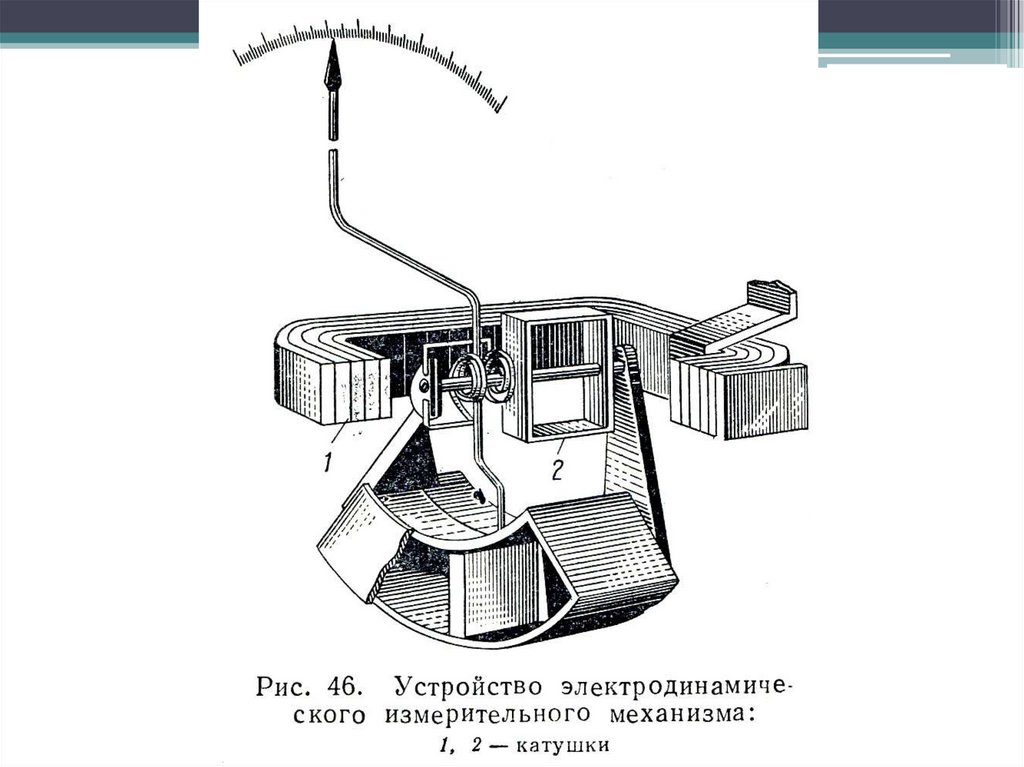 1

2

Рис. 46. Устройство электродинамического измерительного механизма:
1, 2 — катушки