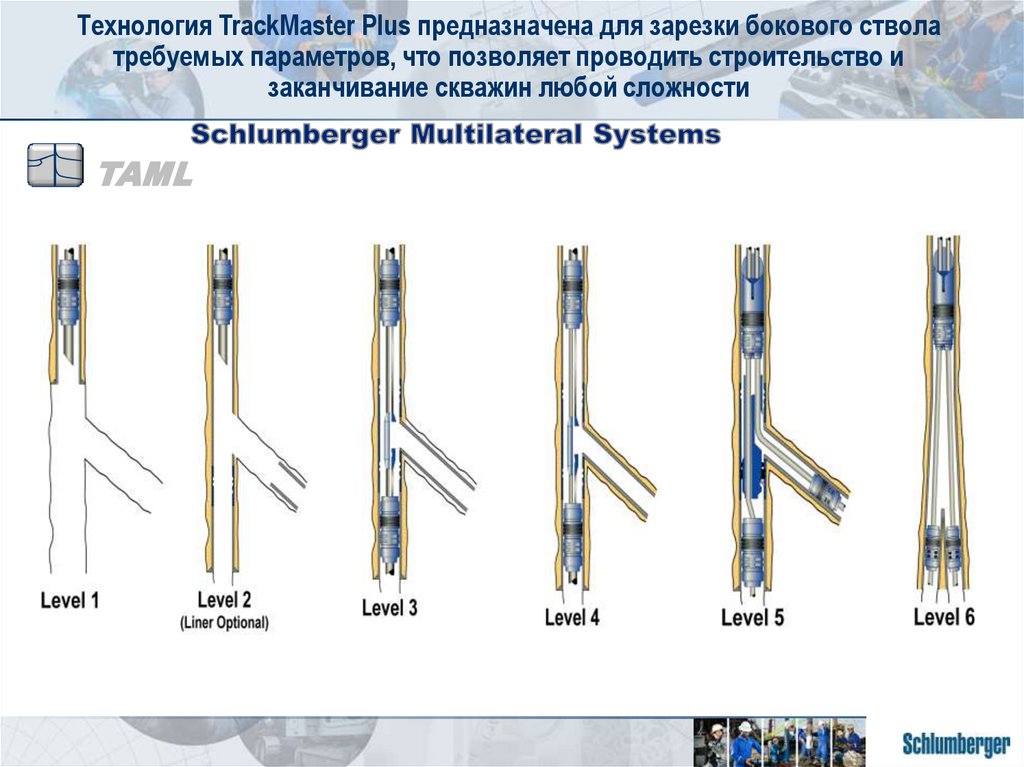 Технология TrackMaster Plus предназначена для зарезки бокового ствола требуемых параметров, что позволяет проводить строительство и заканчивание скважин любой сложности

Schlumberger Multilateral Systems

TAML

Level 1

Level 2
(Liner Optional)

Level 3

Level 4

Level 5

Level 6

Schlumberger