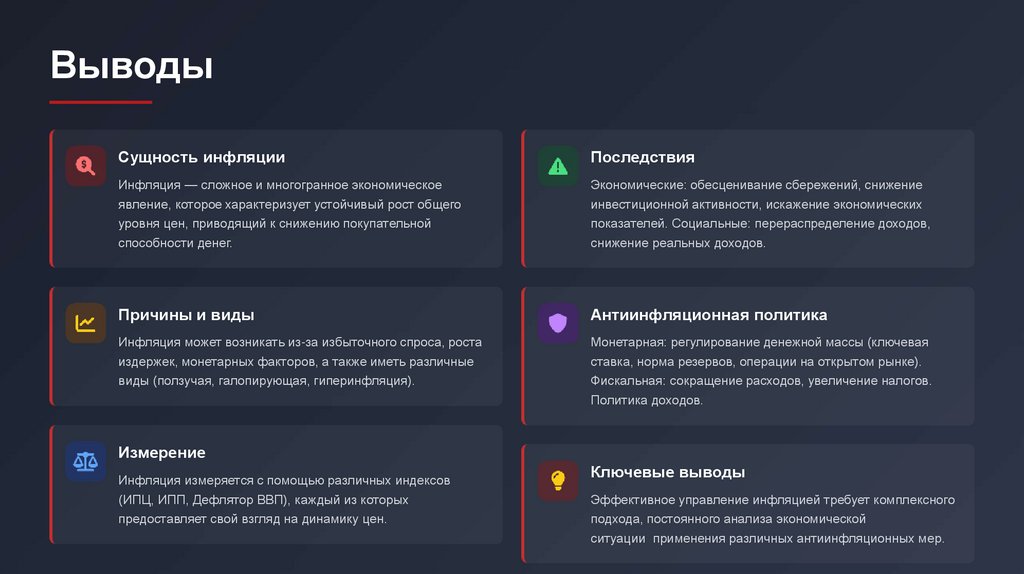 Выводы

Сущность инфляции

Инфляция — сложное и многогранное экономическое явление, которое характеризует устойчивый рост общего уровня цен, приводящий к снижению покупательной способности денег.

Причины и виды

Инфляция может возникать из-за избыточного спроса, роста издержек, монетарных факторов, а также иметь различные виды (ползучая, галопирующая, гиперинфляция).

Измерение

Инфляция измеряется с помощью различных индексов (ИПЦ, ИПП, Дефлятор ВВП), каждый из которых предоставляет свой взгляд на динамику цен.

Последствия

Экономические: обесценивание сбережений, снижение инвестиционной активности, искажение экономических показателей. Социальные: перераспределение доходов, снижение реальных доходов.

Антиинфляционная политика

Монетарная: регулирование денежной массы (ключевая ставка, норма резервов, операции на открытом рынке). Фискальная: сокращение расходов, увеличение налогов. Политика доходов.

Ключевые выводы

Эффективное управление инфляцией требует комплексного подхода, постоянного анализа экономической ситуации применения различных антиинфляционных мер.