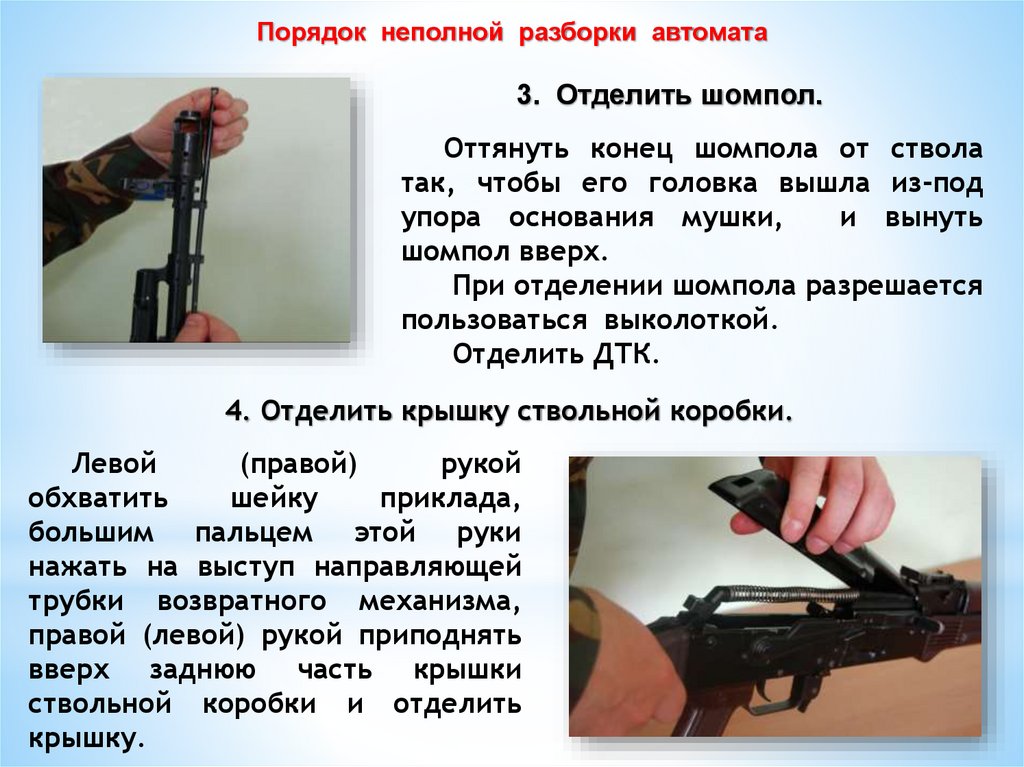 Порядок неполной разборки автомата

3. Отделить шомпол.

Оттянуть конец шомпола от ствола так, чтобы его головка вышла из-под упора основания мушки, и вынуть шомпол вверх.

При отделении шомпола разрешается пользоваться выколоткой.

Отделить ДТК.

4. Отделить крышку ствольной коробки.

Левой (правой) рукой обхватить шейку приклада, большим пальцем этой руки нажать на выступ направляющей трубки возвратного механизма, правой (левой) рукой приподнять вверх заднюю часть крышки ствольной коробки и отделить крышку.