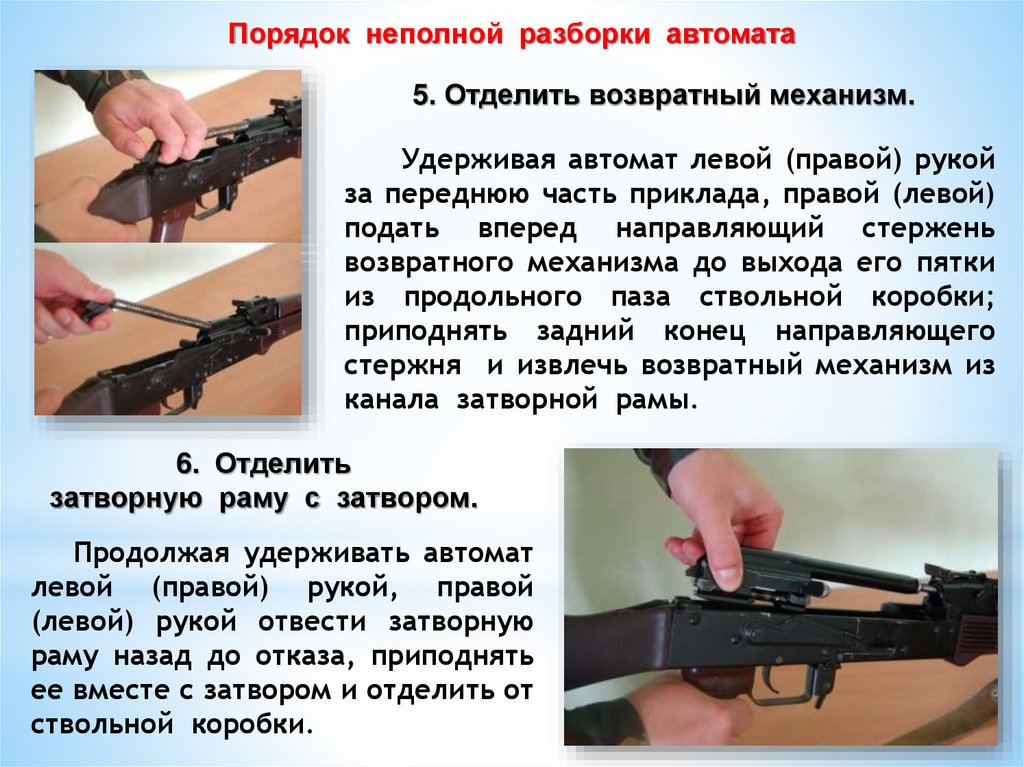 Порядок неполной разборки автомата

5. Отделить возвратный механизм.

Удерживая автомат левой (правой) рукой за переднюю часть приклада, правой (левой) подать вперед направляющий стержень возвратного механизма до выхода его пятки из продольного паза ствольной коробки; приподнять задний конец направляющего стержня и извлечь возвратный механизм из канала затворной рамы.

6. Отделить затворную раму с затвором.

Продолжая удерживать автомат левой (правой) рукой, правой (левой) рукой отвести затворную раму назад до отказа, приподнять ее вместе с затвором и отделить от ствольной коробки.