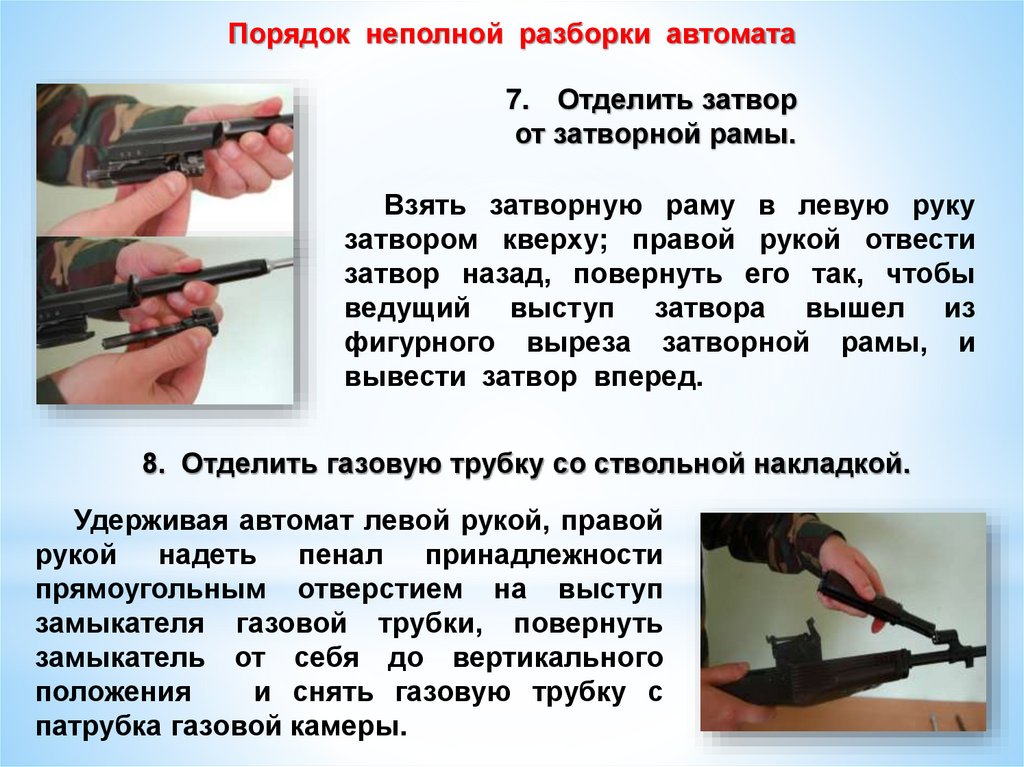 Порядок неполной разборки автомата

7. Отделить затвор от затворной рамы.

Взять затворную раму в левую руку затвором кверху; правой рукой отвести затвор назад, повернуть его так, чтобы ведущий выступ затвора вышел из фигурного выреза затворной рамы, и вывести затвор вперед.

8. Отделить газовую трубку со ствольной накладкой.

Удерживая автомат левой рукой, правой рукой надеть пенал принадлежности прямоугольным отверстием на выступ замыкателя газовой трубки, повернуть замыкатель от себя до вертикального положения и снять газовую трубку с патрубка газовой камеры.