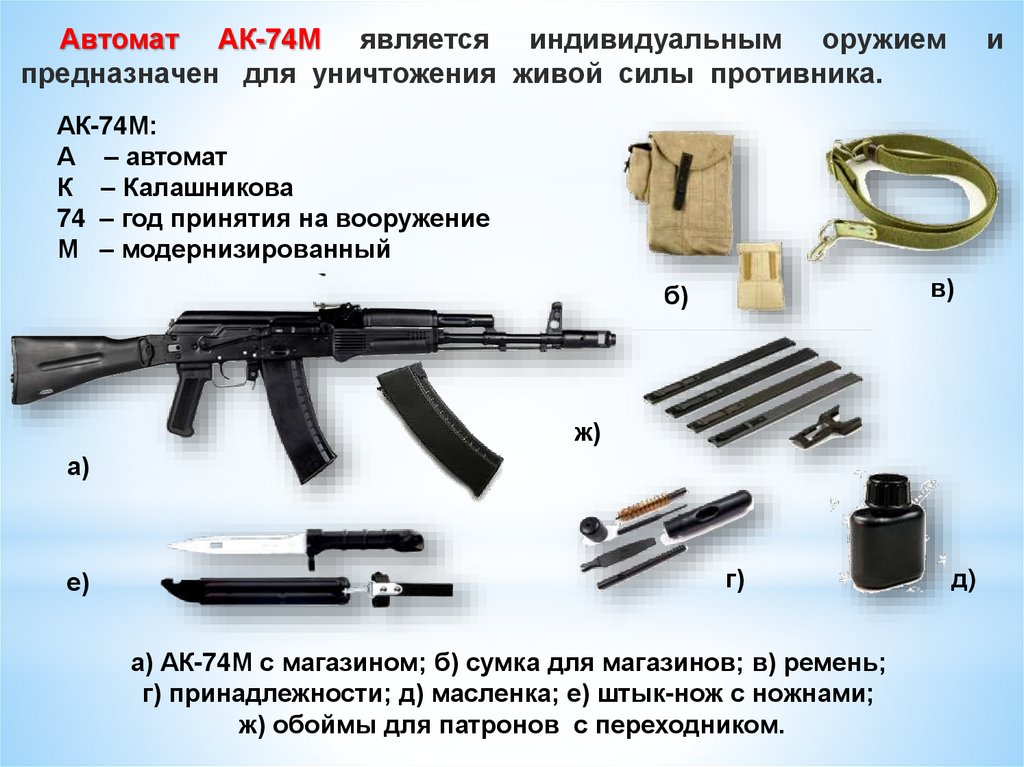 Автомат АК-74М является индивидуальным оружием и предназначен для уничтожения живой силы противника.

АК-74М:
А – автомат
К – Калашникова
74 – год принятия на вооружение
М – модернизированный

б)

в)

ж)

а)

е)

г)

д)

а) АК-74М с магазином; б) сумка для магазинов; в) ремень; г) принадлежности; д) масленка; е) штык-нож с ножнами; ж) обоймы для патронов с переходником.