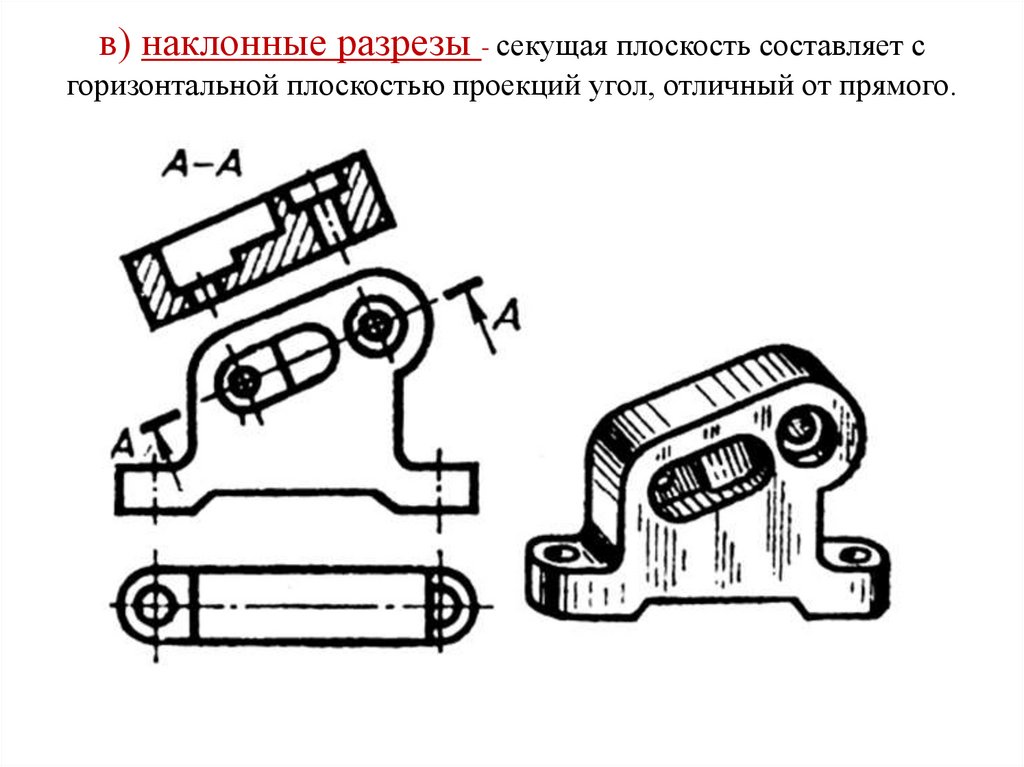 в) наклонные разрезы - секущая плоскость составляет с горизонтальной плоскостью проекций угол, отличный от прямого.

А–А

А

А