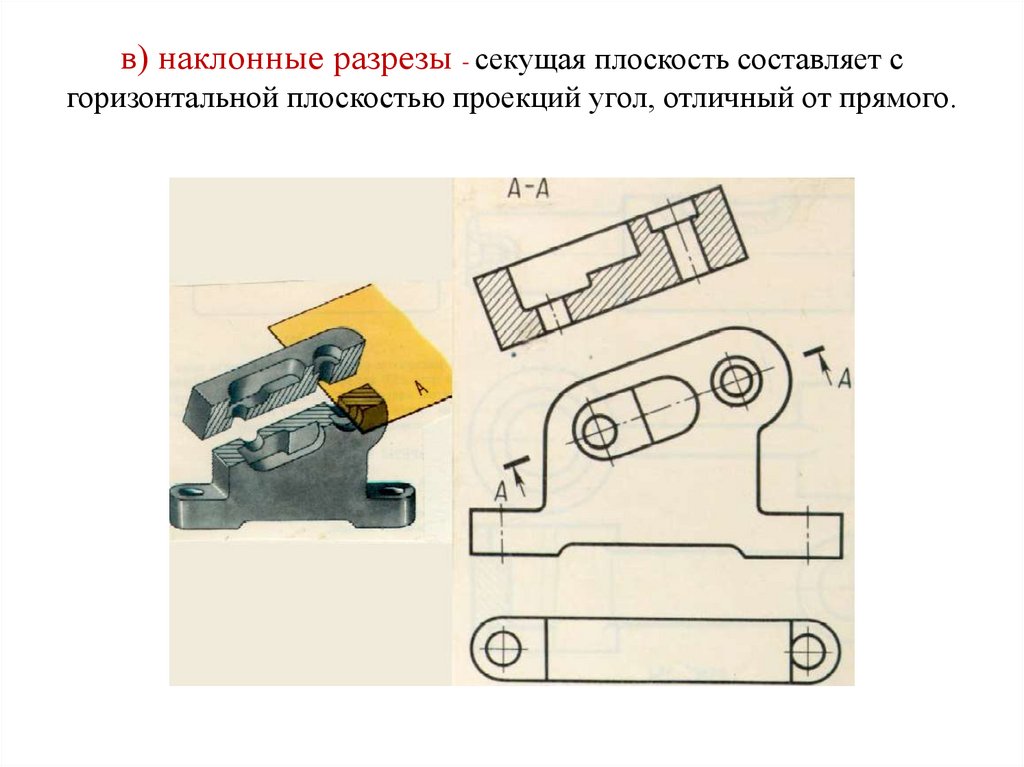 в) наклонные разрезы - секущая плоскость составляет с горизонтальной плоскостью проекций угол, отличный от прямого.

A

A-A

A

A