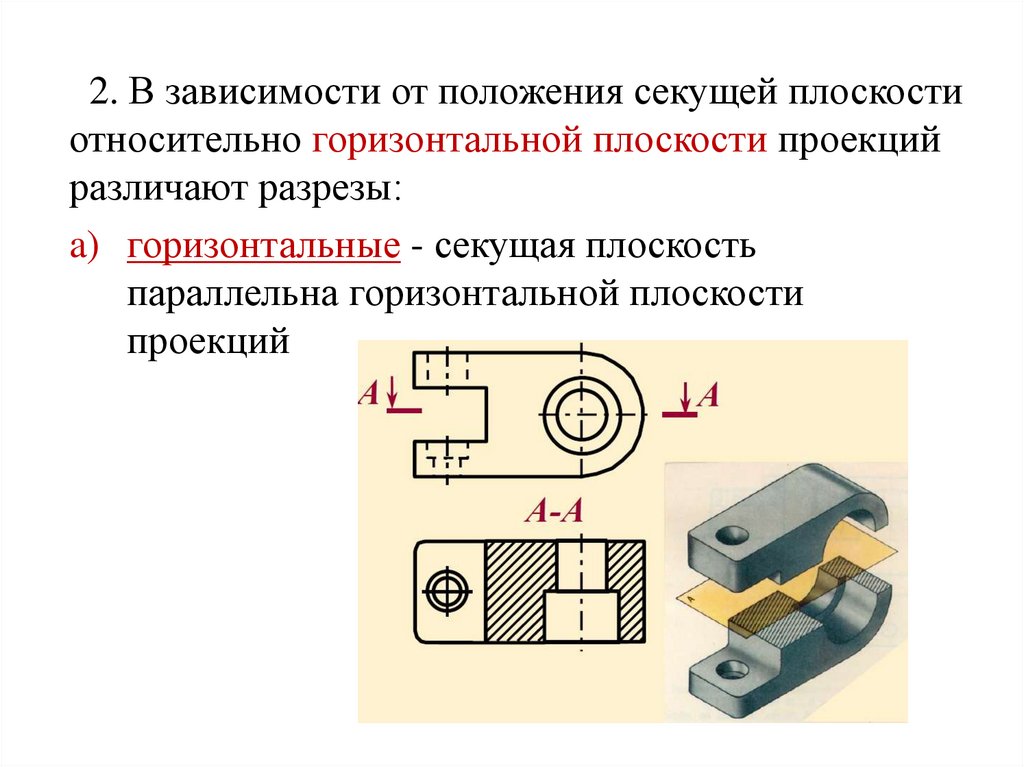 2. В зависимости от положения секущей плоскости относительно горизонтальной плоскости проекций различают разрезы:

а) горизонтальные - секущая плоскость параллельна горизонтальной плоскости проекций

А

А

А-А

А