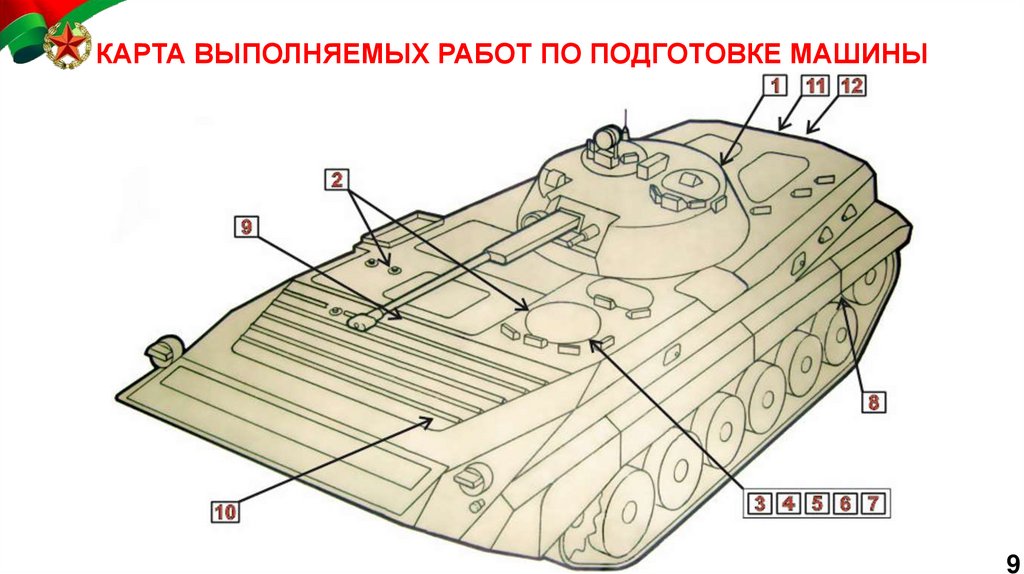 КАРТА ВЫПОЛНЯЕМЫХ РАБОТ ПО ПОДГОТОВКЕ МАШИНЫ

1
11
12
2
9
8
10
3
4
5
6
7

9