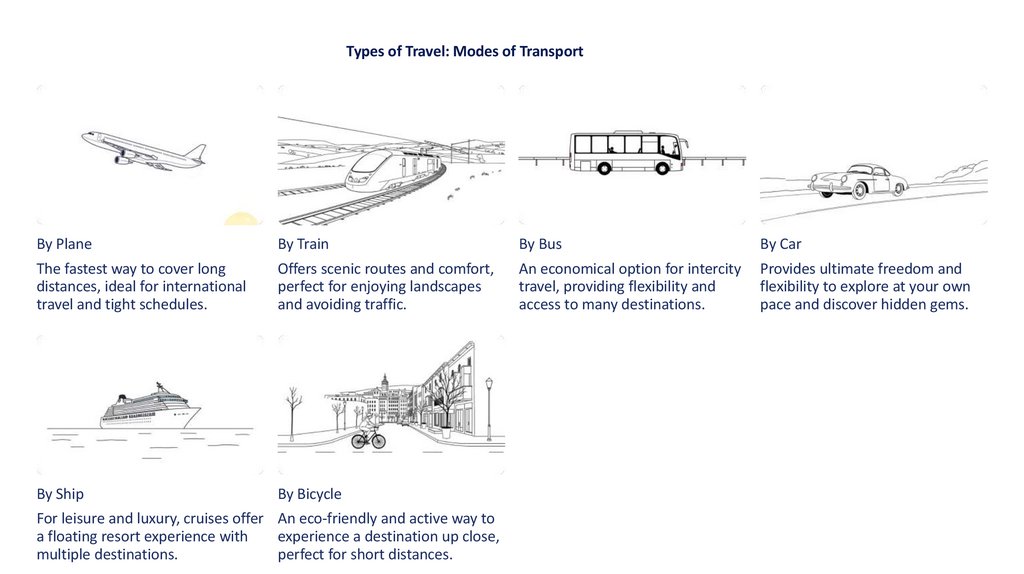 Types of Travel: Modes of Transport

By Plane

The fastest way to cover long distances, ideal for international travel and tight schedules.

By Train

Offers scenic routes and comfort, perfect for enjoying landscapes and avoiding traffic.

By Bus

An economical option for intercity travel, providing flexibility and access to many destinations.

By Car

Provides ultimate freedom and flexibility to explore at your own pace and discover hidden gems.

By Ship

For leisure and luxury, cruises offer a floating resort experience with multiple destinations.

By Bicycle

An eco-friendly and active way to experience a destination up close, perfect for short distances.