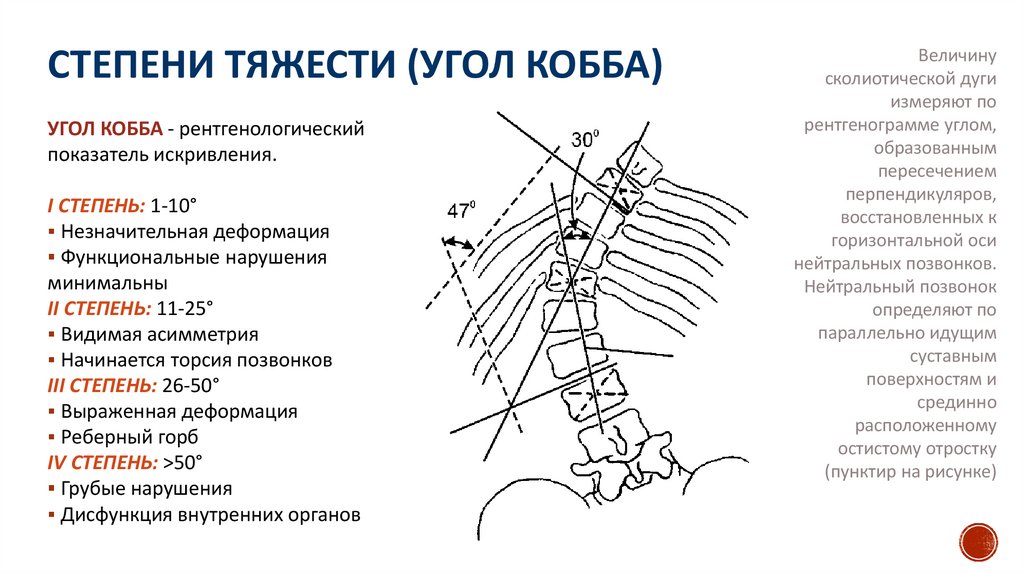 СТЕПЕНИ ТЯЖЕСТИ (УГОЛ КОББА)

УГОЛ КОББА - рентгенологический показатель искривления.

I СТЕПЕНЬ: 1-10°
▪ Незначительная деформация
▪ Функциональные нарушения минимальны
II СТЕПЕНЬ: 11-25°
▪ Видимая асимметрия
▪ Начинается торсия позвонков
III СТЕПЕНЬ: 26-50°
▪ Выраженная деформация
▪ Реберный горб
IV СТЕПЕНЬ: >50°
▪ Грубые нарушения
▪ Дисфункция внутренних органов

$30^0$

$47^0$

Величину сколиотической дуги измеряют по рентгенограмме углом, образованным пересечением перпендикуляров, восстановленных к горизонтальной оси нейтральных позвонков. Нейтральный позвонок определяют по параллельно идущим суставным поверхностям и срединно расположенному остистому отростку (пунктир на рисунке)