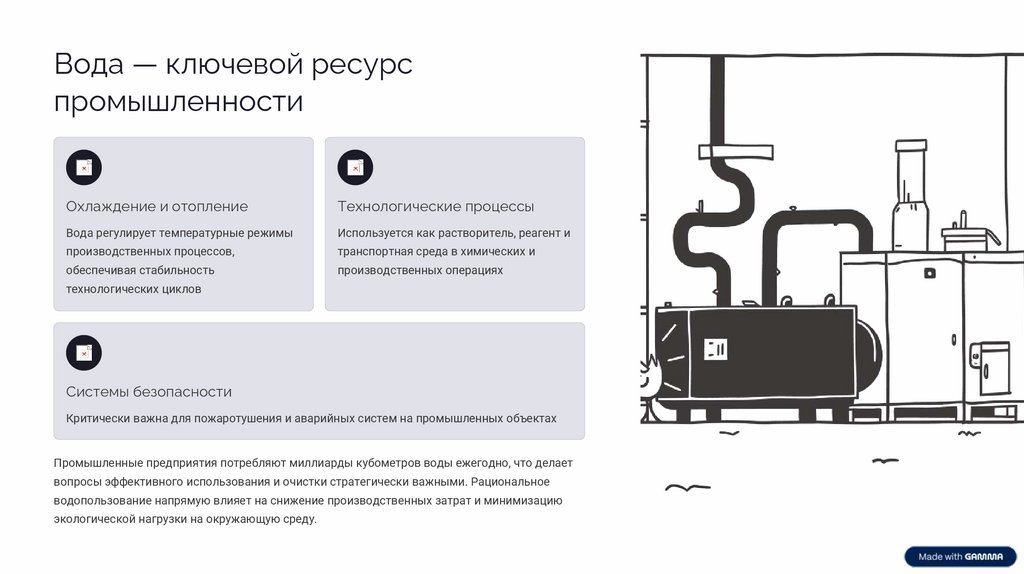 Вода — ключевой ресурс промышленности

Охлаждение и отопление

Вода регулирует температурные режимы производственных процессов, обеспечивая стабильность технологических циклов

Технологические процессы

Используется как растворитель, реагент и транспортная среда в химических и производственных операциях

Системы безопасности

Критически важна для пожаротушения и аварийных систем на промышленных объектах

Промышленные предприятия потребляют миллиарды кубометров воды ежегодно, что делает вопросы эффективного использования и очистки стратегически важными. Рациональное водопользование напрямую влияет на снижение производственных затрат и минимизацию экологической нагрузки на окружающую среду.

Made with GAMMA