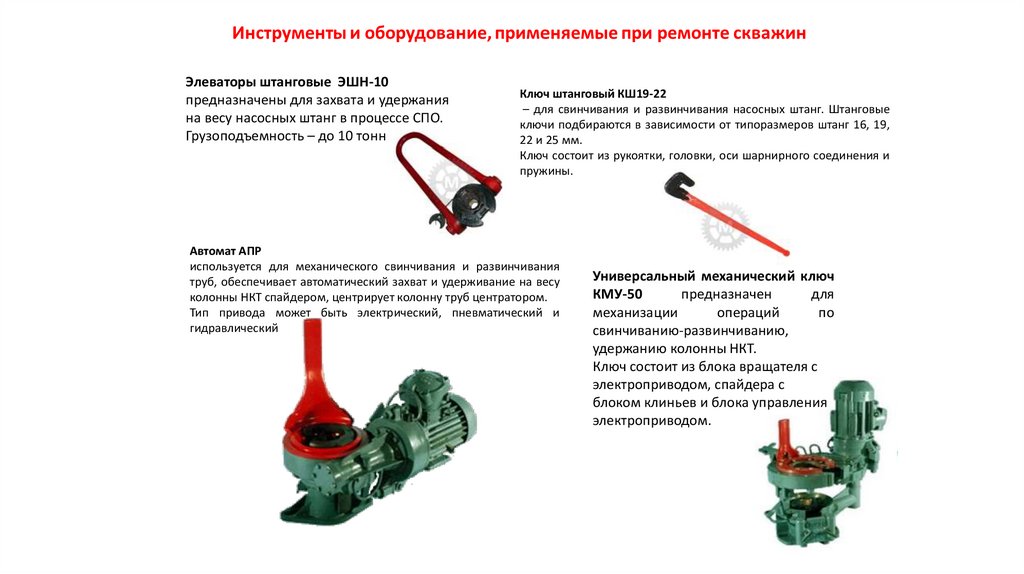 Инструменты и оборудование, применяемые при ремонте скважин

Элеваторы штанговые ЭШН-10 предназначены для захвата и удержания на весу насосных штанг в процессе СПО. Грузоподъемность – до 10 тонн

Ключ штанговый КШ19-22
– для свинчивания и развинчивания насосных штанг. Штанговые ключи подбираются в зависимости от типоразмеров штанг 16, 19, 22 и 25 мм.
Ключ состоит из рукоятки, головки, оси шарнирного соединения и пружины.

Автомат АПР
используется для механического свинчивания и развинчивания труб, обеспечивает автоматический захват и удерживание на весу колонны НКТ спайдером, центрирует колонну труб центратором.
Тип привода может быть электрический, пневматический и гидравлический

Универсальный механический ключ КМУ-50 предназначен для механизации операций по свинчиванию-развинчиванию, удержанию колонны НКТ.
Ключ состоит из блока вращателя с электроприводом, спайдера с блоком клиньев и блока управления электроприводом.