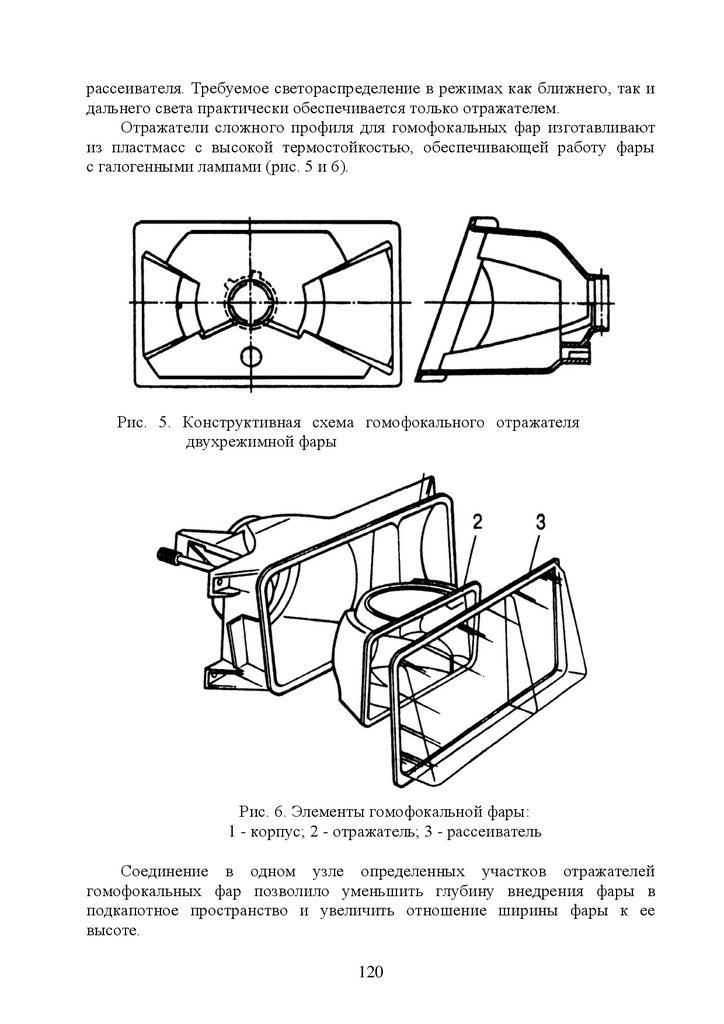 рассеивателя. Требуемое светораспределение в режимах как ближнего, так и дальнего света практически обеспечивается только отражателем.

Отражатели сложного профиля для гомофокальных фар изготавливают из пластмасс с высокой термостойкостью, обеспечивающей работу фары с галогенными лампами (рис. 5 и 6).

Рис. 5. Конструктивная схема гомофокального отражателя двухрежимной фары

2

3

Рис. 6. Элементы гомофокальной фары:
1 - корпус; 2 - отражатель; 3 - рассеиватель

Соединение в одном узле определенных участков отражателей гомофокальных фар позволило уменьшить глубину внедрения фары в подкапотное пространство и увеличить отношение ширины фары к ее высоте.

120