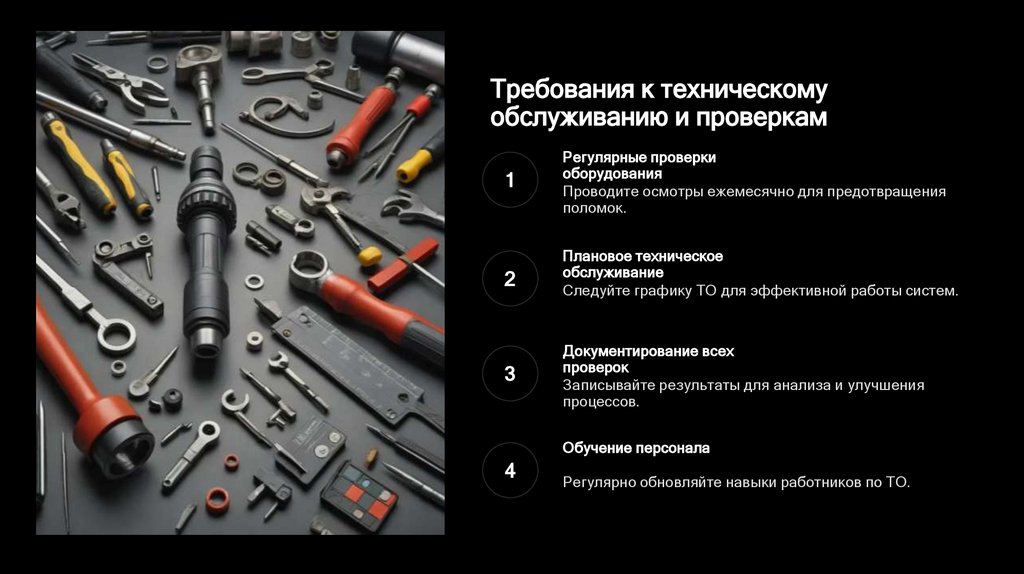 Требования к техническому обслуживанию и проверкам

1

Регулярные проверки оборудования

Проводите осмотры ежемесячно для предотвращения поломок.

2

Плановое техническое обслуживание

Следуйте графику ТО для эффективной работы систем.

3

Документирование всех проверок

Записывайте результаты для анализа и улучшения процессов.

4

Обучение персонала

Регулярно обновляйте навыки работников по ТО.