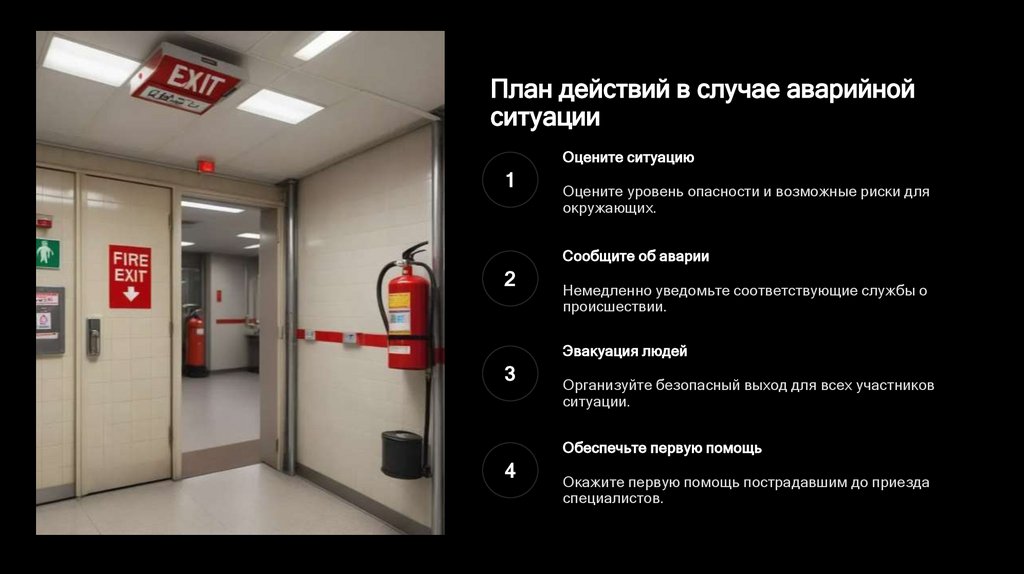 EXIT

FIRE EXIT

План действий в случае аварийной ситуации

1

Оцените ситуацию

Оцените уровень опасности и возможные риски для окружающих.

2

Сообщите об аварии

Немедленно уведомьте соответствующие службы о происшествии.

3

Эвакуация людей

Организуйте безопасный выход для всех участников ситуации.

4

Обеспечьте первую помощь

Окажите первую помощь пострадавшим до приезда специалистов.