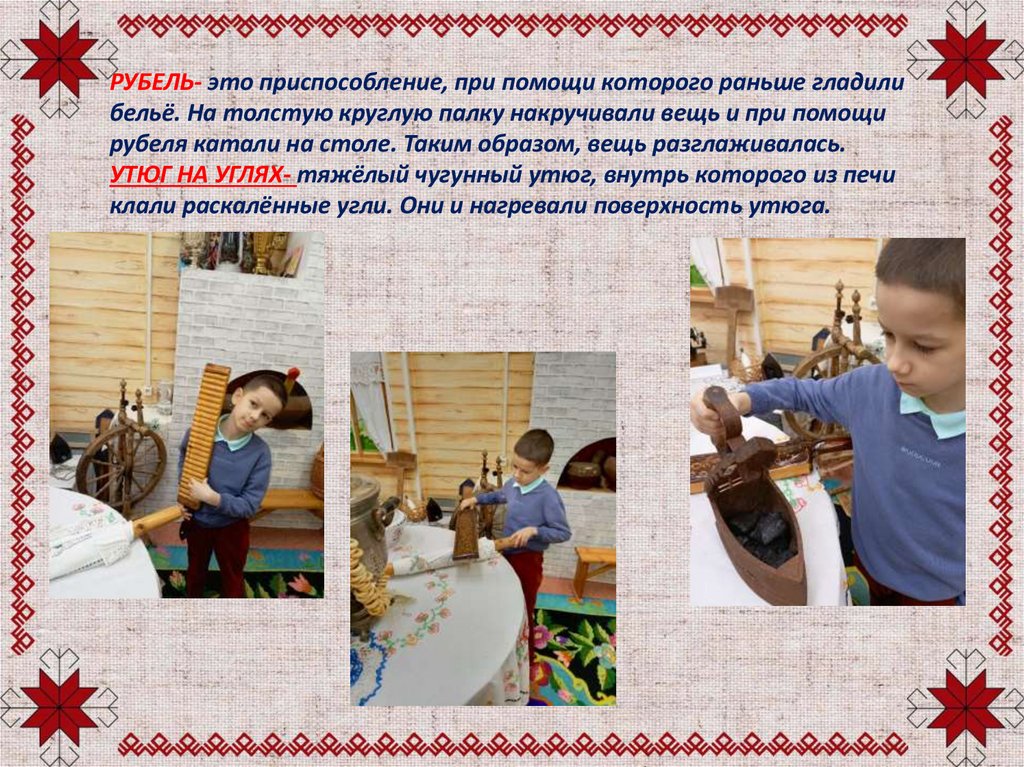 РУБЕЛЬ- это приспособление, при помощи которого раньше гладили бельё. На толстую круглую палку накручивали вещь и при помощи рубеля катали на столе. Таким образом, вещь разглаживалась.
УТЮГ НА УГЛЯХ- тяжёлый чугунный утюг, внутрь которого из печи клали раскалённые угли. Они и нагревали поверхность утюга.