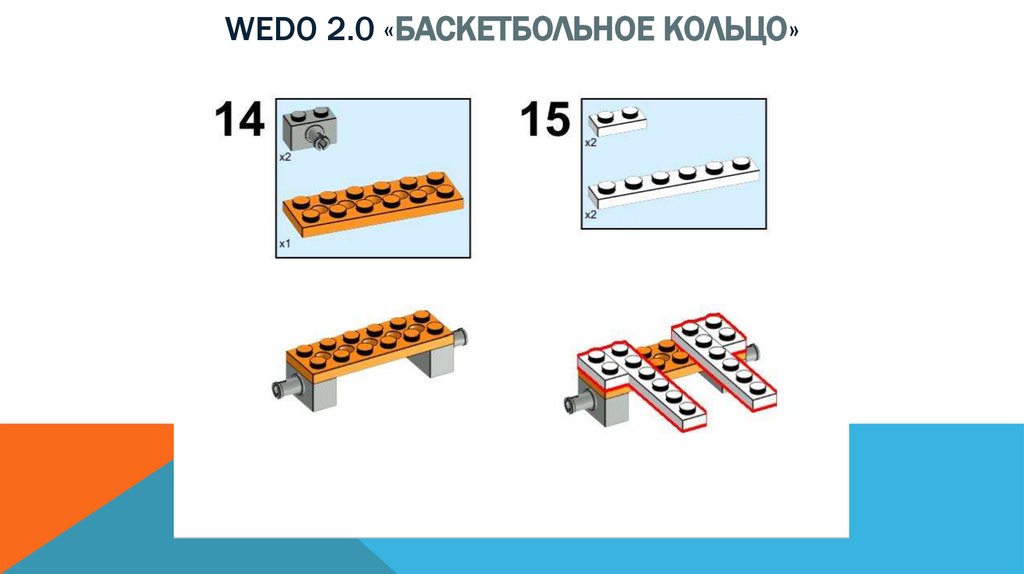 WEDO 2.0 «БАСКЕТБОЛЬНОЕ КОЛЬЦО»

14

x2

x1

15

x2

x2