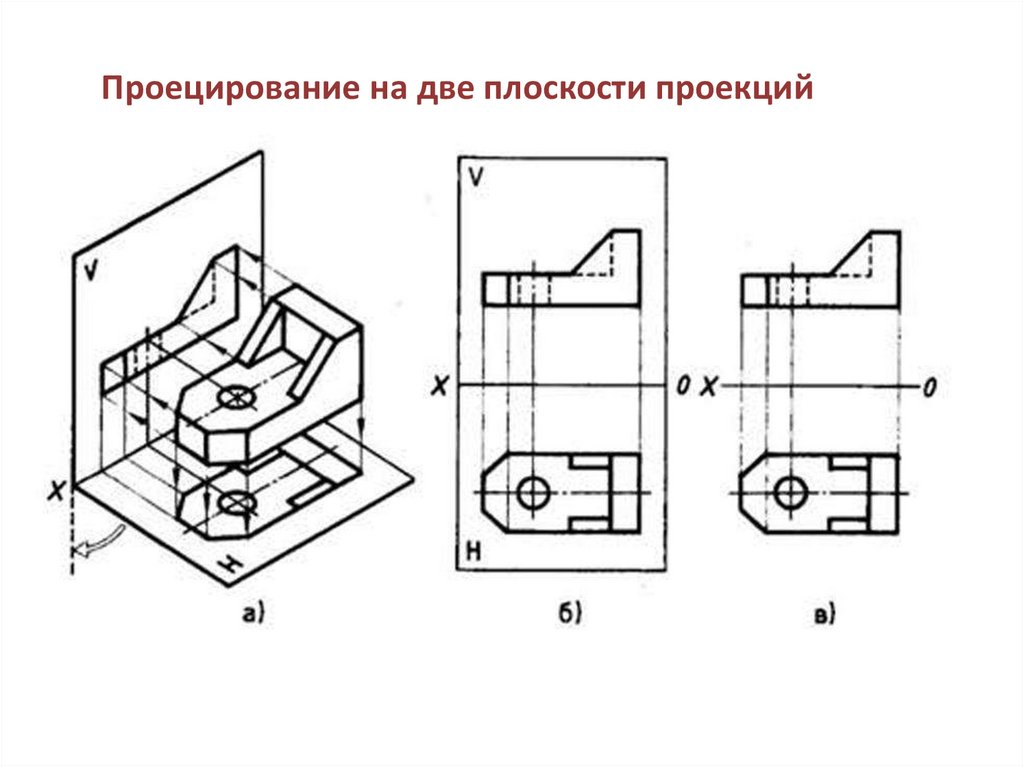 Проецирование на две плоскости проекций

V

X

H

а)

V

X

0

H

б)

X

0

в)