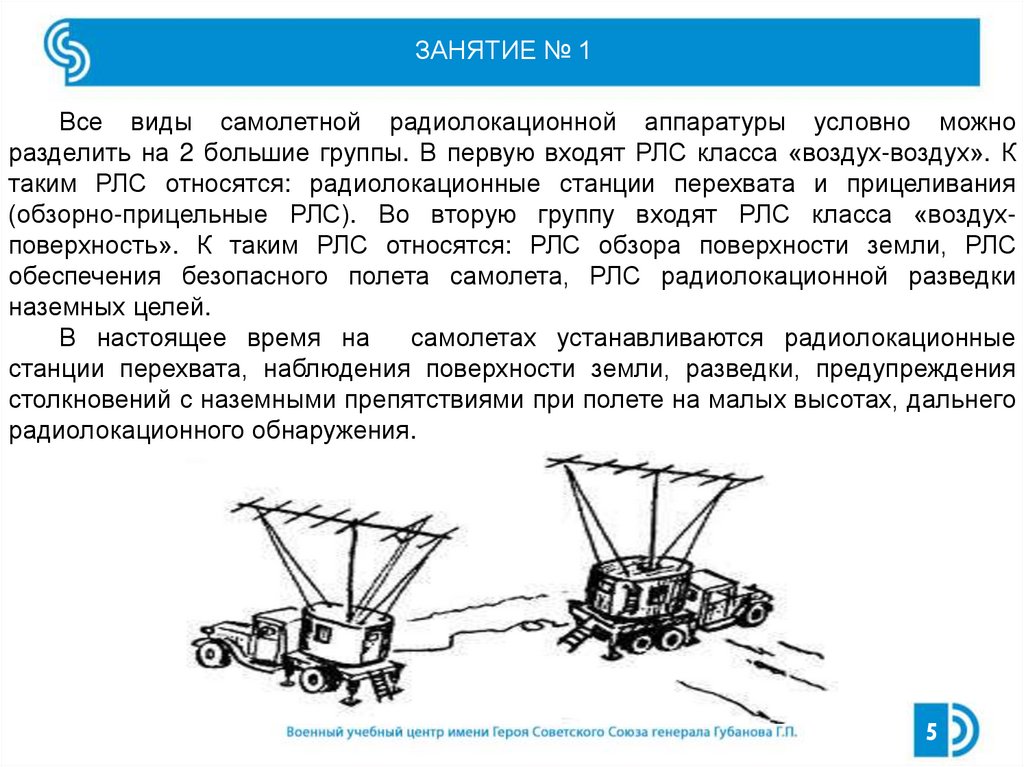 ЗАНЯТИЕ № 1

Все виды самолетной радиолокационной аппаратуры условно можно разделить на 2 большие группы. В первую входят РЛС класса «воздух-воздух». К таким РЛС относятся: радиолокационные станции перехвата и прицеливания (обзорно-прицельные РЛС). Во вторую группу входят РЛС класса «воздух-поверхность». К таким РЛС относятся: РЛС обзора поверхности земли, РЛС обеспечения безопасного полета самолета, РЛС радиолокационной разведки наземных целей.

В настоящее время на самолетах устанавливаются радиолокационные станции перехвата, наблюдения поверхности земли, разведки, предупреждения столкновений с наземными препятствиями при полете на малых высотах, дальнего радиолокационного обнаружения.

Военный учебный центр имени Героя Советского Союза генерала Губанова Г.П.

5