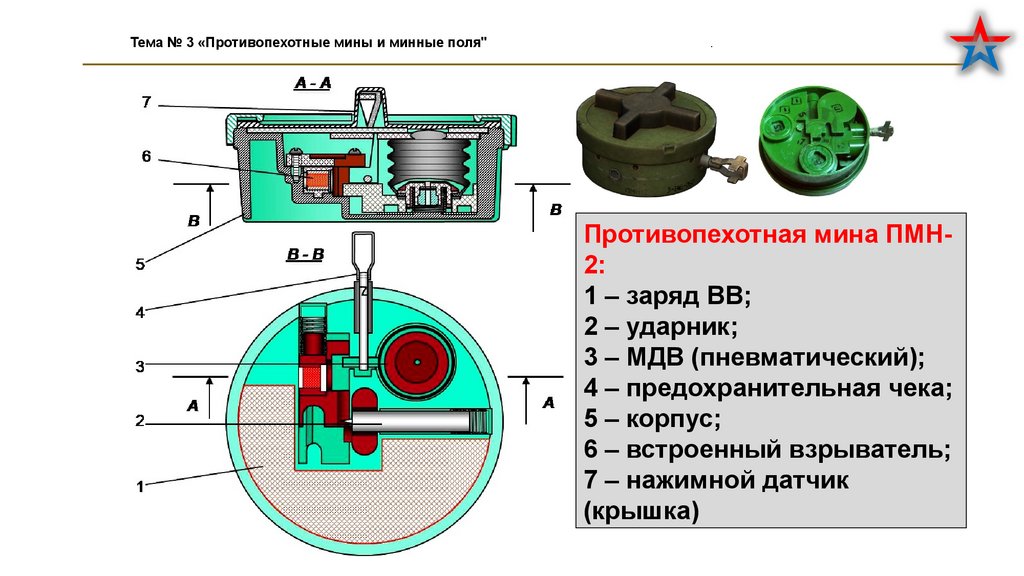 Тема № 3 «Противопехотные мины и минные поля"

А - А

7

6

В

В

5

В - В

4

3

А

А

2

1

Противопехотная мина ПМН-2:
1 – заряд ВВ;
2 – ударник;
3 – МДВ (пневматический);
4 – предохранительная чека;
5 – корпус;
6 – встроенный взрыватель;
7 – нажимной датчик (крышка)