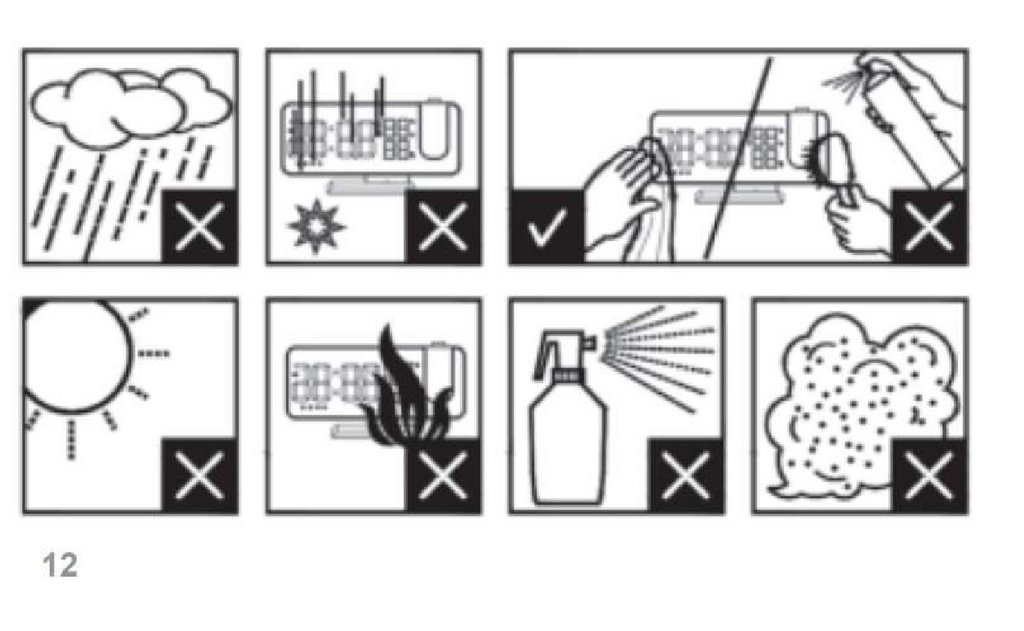 12