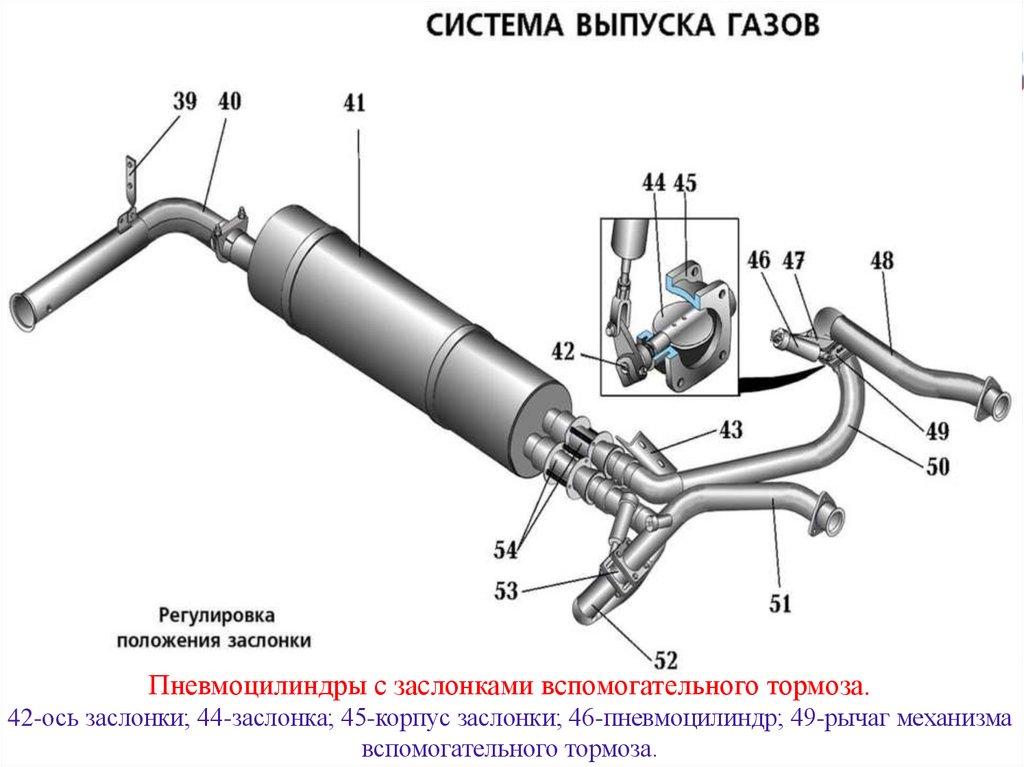 СИСТЕМА ВЫПУСКА ГАЗОВ

39
40
41
44
45
46
47
48
42
43
49
50
54
53
51
52

Регулировка положения заслонки

Пневмоцилиндры с заслонками вспомогательного тормоза.

42-ось заслонки; 44-заслонка; 45-корпус заслонки; 46-пневмоцилиндр; 49-рычаг механизма вспомогательного тормоза.