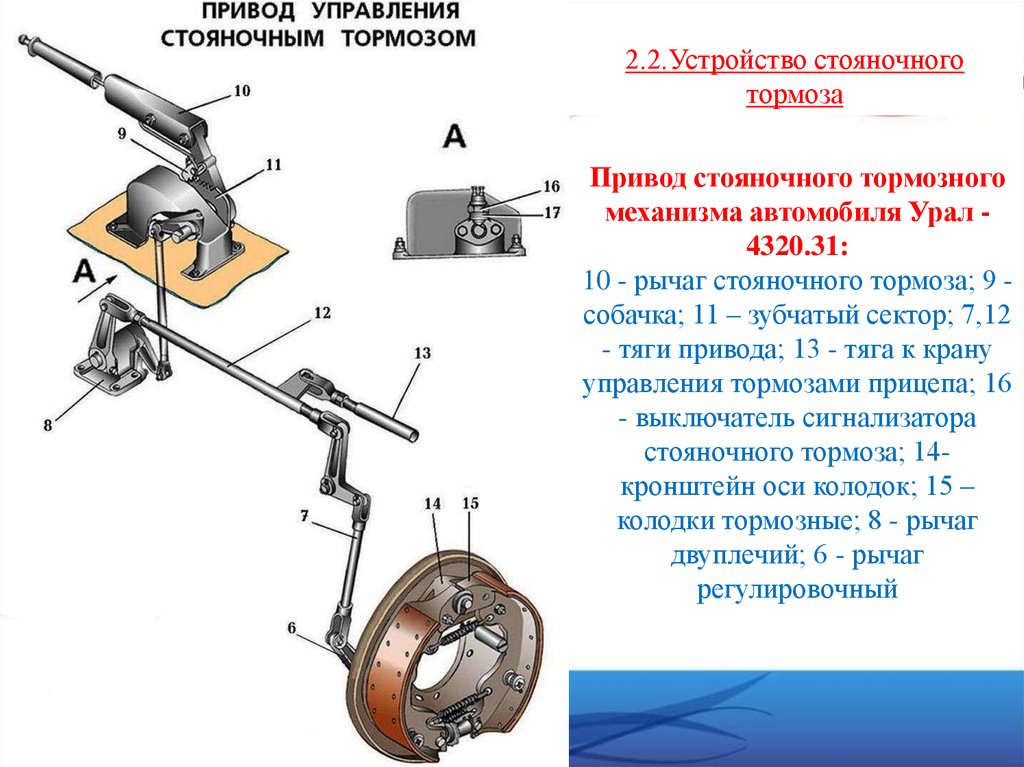 ПРИВОД УПРАВЛЕНИЯ СТОЯНОЧНЫМ ТОРМОЗОМ

10

9

11

А

16

17

А

12

13

8

7

14

15

6

2.2.Устройство стояночного тормоза

Привод стояночного тормозного механизма автомобиля Урал - 4320.31:

10 - рычаг стояночного тормоза; 9 - собачка; 11 – зубчатый сектор; 7,12 - тяги привода; 13 - тяга к крану управления тормозами прицепа; 16 - выключатель сигнализатора стояночного тормоза; 14- кронштейн оси колодок; 15 – колодки тормозные; 8 - рычаг двуплечий; 6 - рычаг регулировочный