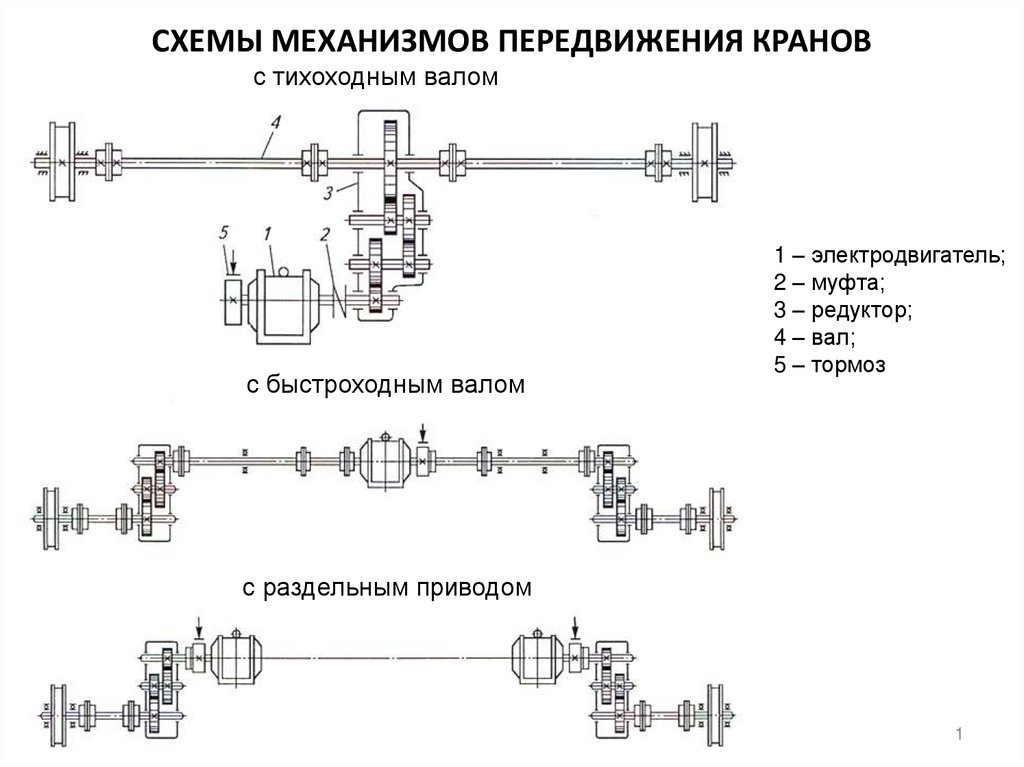 СХЕМЫ МЕХАНИЗМОВ ПЕРЕДВИЖЕНИЯ КРАНОВ

с тихоходным валом

4

3

5

1

2

1 – электродвигатель;
2 – муфта;
3 – редуктор;
4 – вал;
5 – тормоз

с быстроходным валом

с раздельным приводом

1