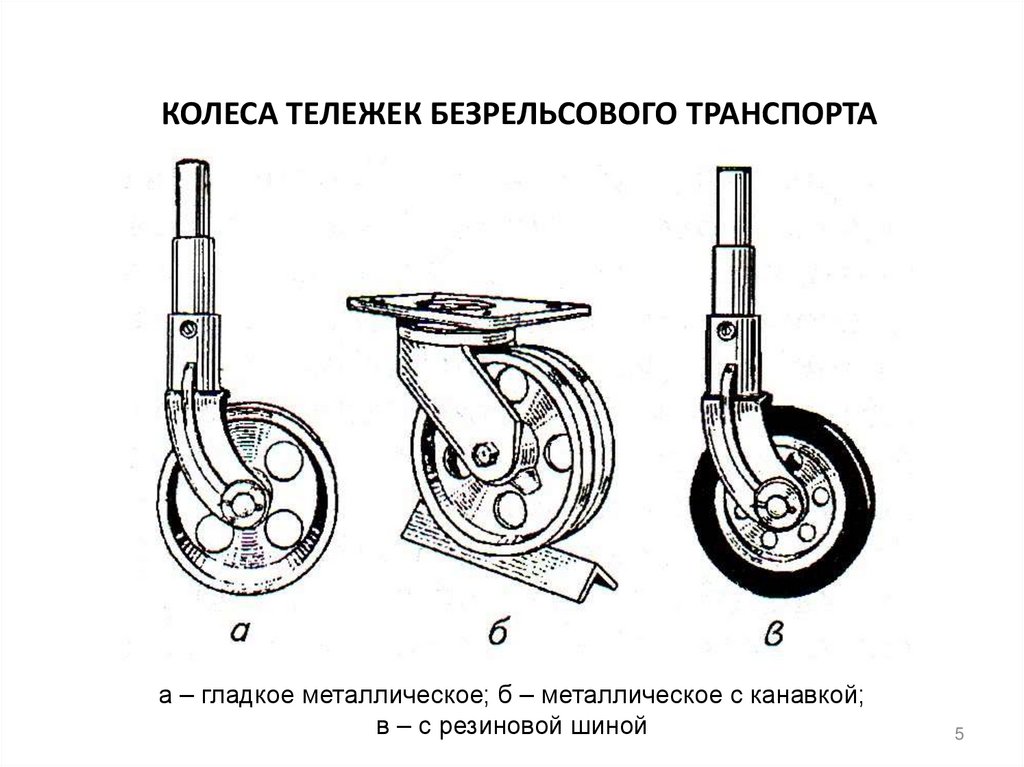 КОЛЕСА ТЕЛЕЖЕК БЕЗРЕЛЬСОВОГО ТРАНСПОРТА

а

б

в

а – гладкое металлическое; б – металлическое с канавкой; в – с резиновой шиной

5