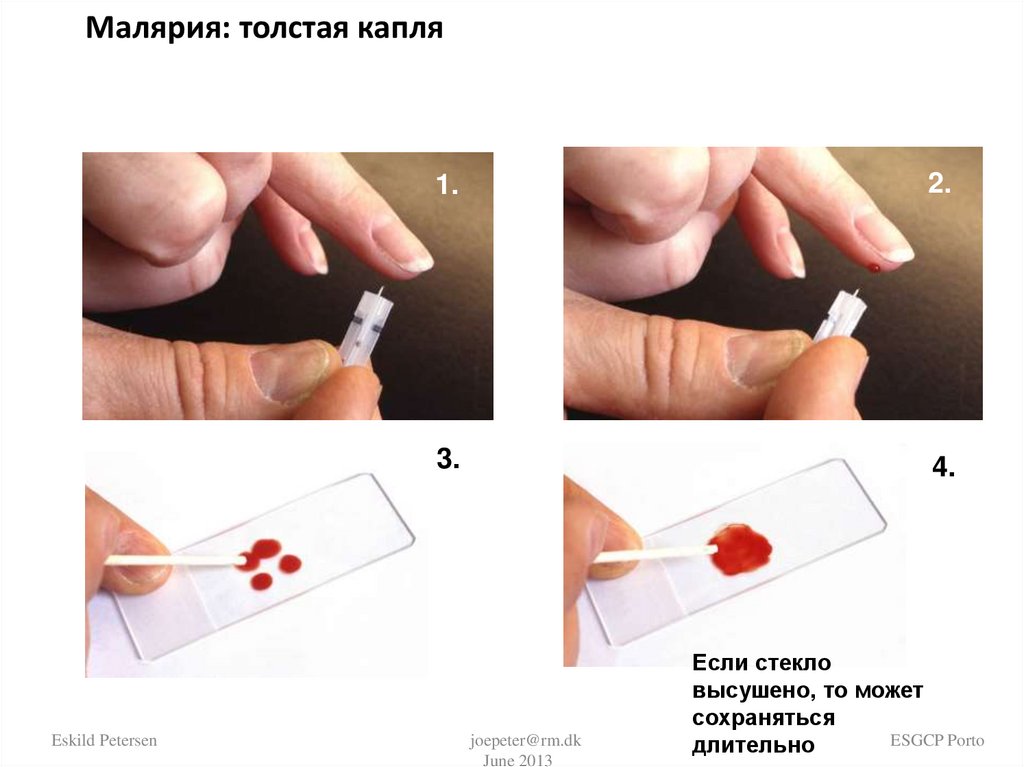 Малярия: толстая капля

1.

2.

3.

4.

Если стекло высушено, то может сохраняться длительно

Eskild Petersen

joepeter@rm.dk
June 2013

ESGCP Porto