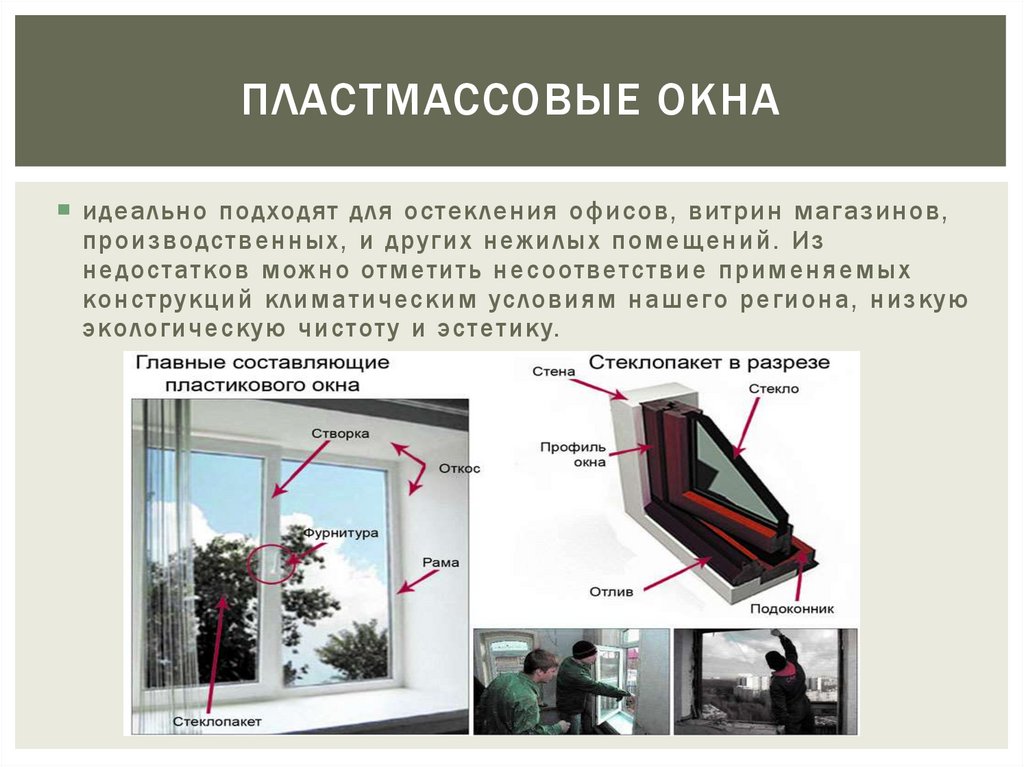 ПЛАСТМАССОВЫЕ ОКНА

идеально подходят для остекления офисов, витрин магазинов, производственных, и других нежилых помещений. Из недостатков можно отметить несоответствие применяемых конструкций климатическим условиям нашего региона, низкую экологическую чистоту и эстетику.

Главные составляющие пластикового окна

Створка

Откос

Фурнитура

Рама

Стеклопакет

Стеклопакет в разрезе

Стена

Стекло

Профиль окна

Отлив

Подоконник