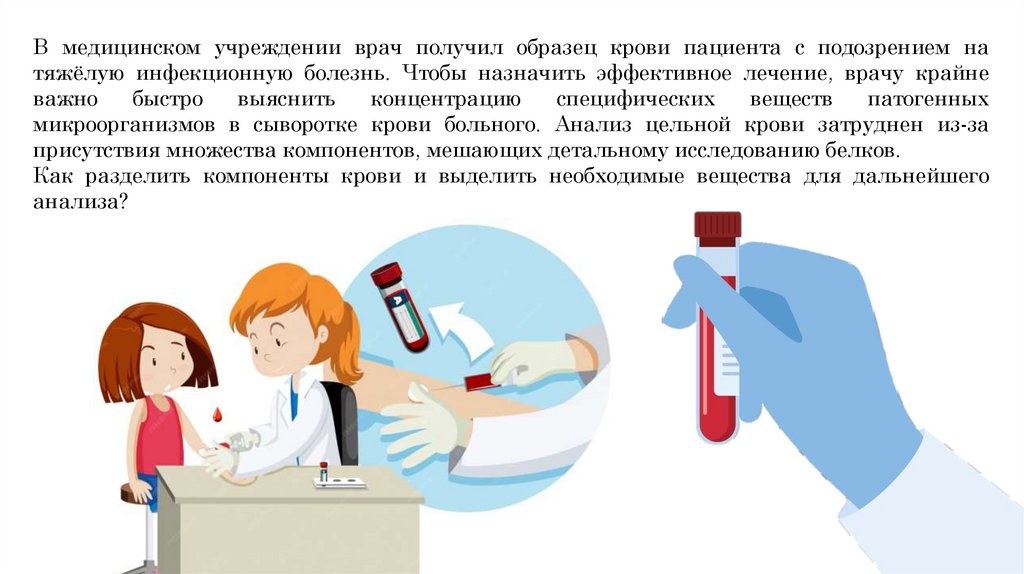 В медицинском учреждении врач получил образец крови пациента с подозрением на тяжёлую инфекционную болезнь. Чтобы назначить эффективное лечение, врачу крайне важно быстро выяснить концентрацию специфических веществ патогенных микроорганизмов в сыворотке крови больного. Анализ цельной крови затруднен из-за присутствия множества компонентов, мешающих детальному исследованию белков.
Как разделить компоненты крови и выделить необходимые вещества для дальнейшего анализа?