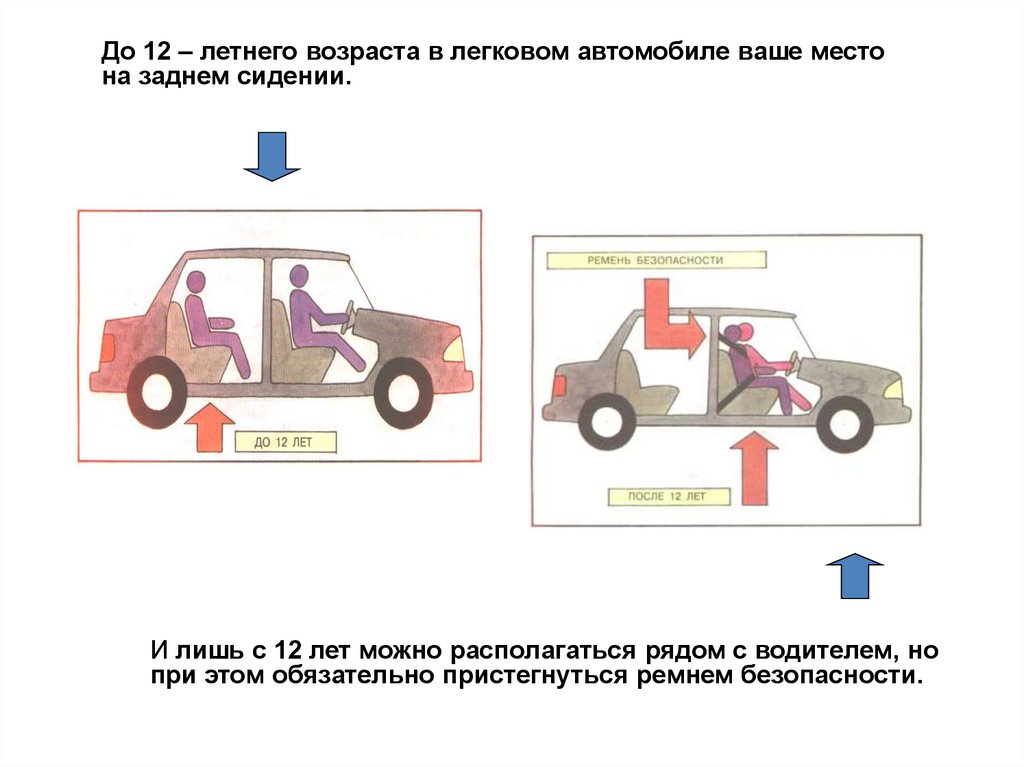 До 12 – летнего возраста в легковом автомобиле ваше место на заднем сидении.

ДО 12 ЛЕТ

РЕМЕНЬ БЕЗОПАСНОСТИ

ПОСЛЕ 12 ЛЕТ

И лишь с 12 лет можно располагаться рядом с водителем, но при этом обязательно пристегнуться ремнем безопасности.