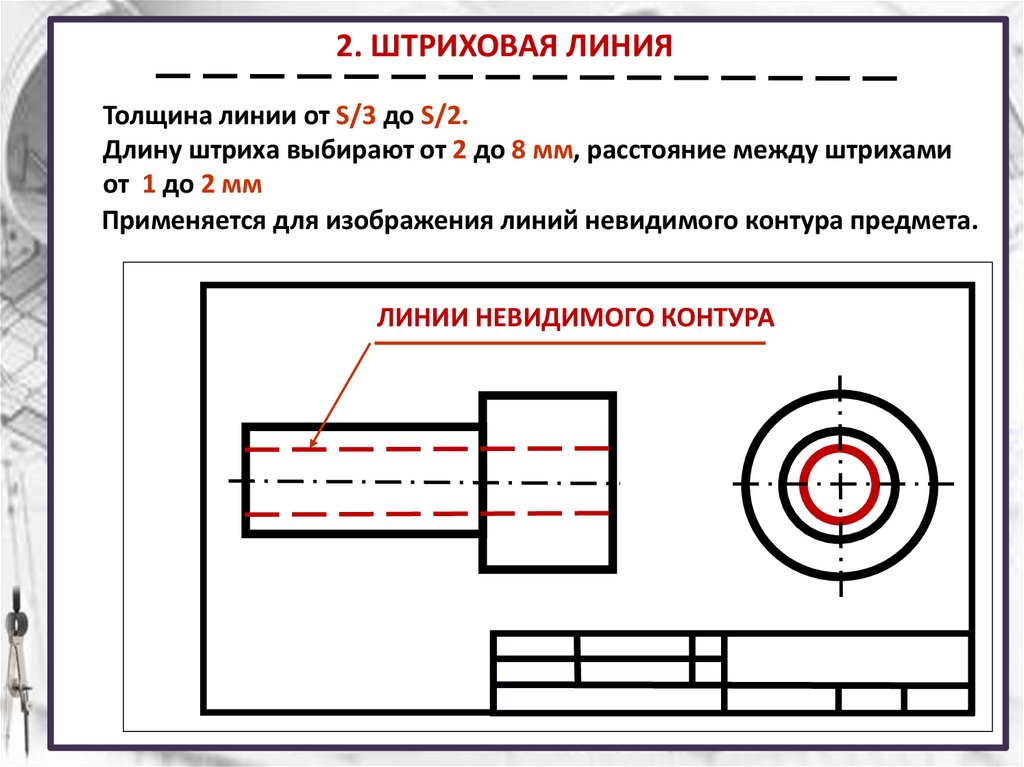 2. ШТРИХОВАЯ ЛИНИЯ

Толщина линии от S/3 до S/2.
Длину штриха выбирают от 2 до 8 мм, расстояние между штрихами от 1 до 2 мм

Применяется для изображения линий невидимого контура предмета.

ЛИНИИ НЕВИДИМОГО КОНТУРА